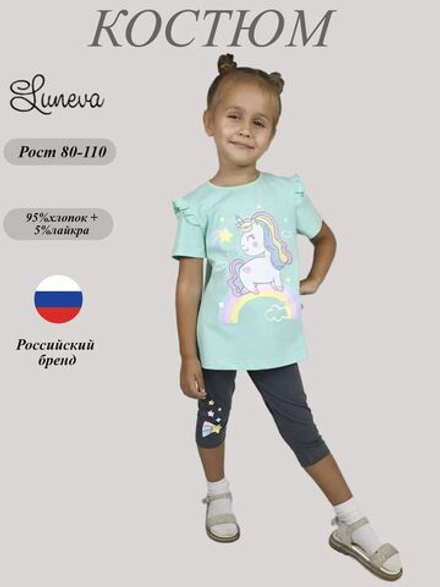 КОСТЮМ

Luneva

Рост 80-110

95%хлопок +
5%лайкра

Российский бренд