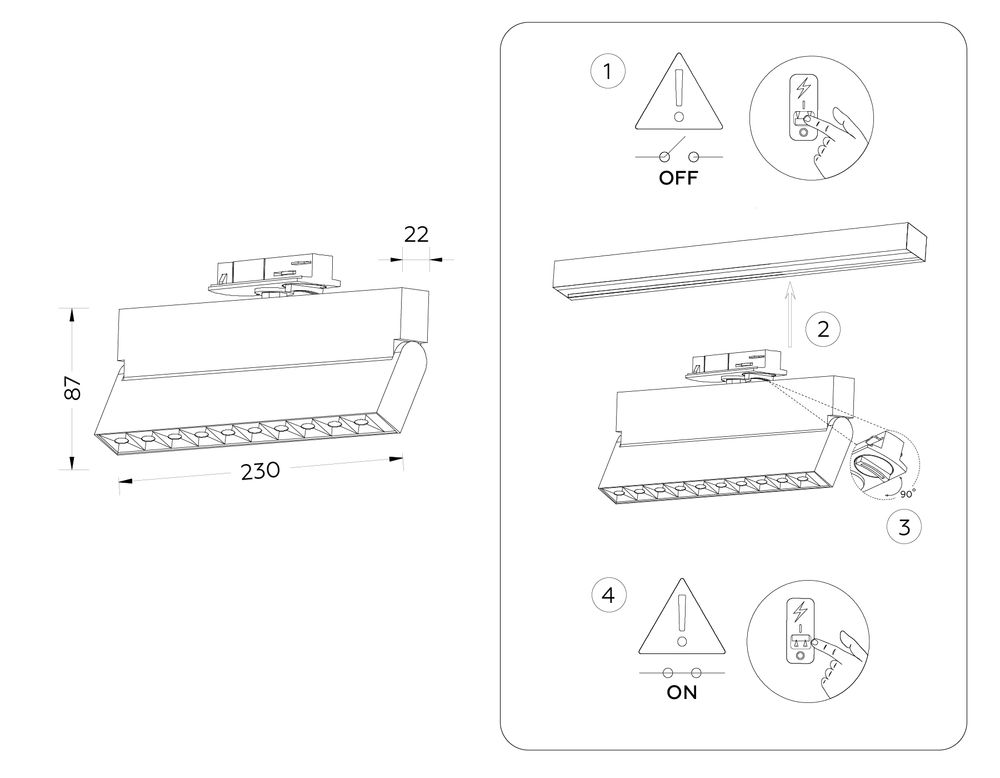 22

87

230

1

OFF

2

90°

3

4

ON