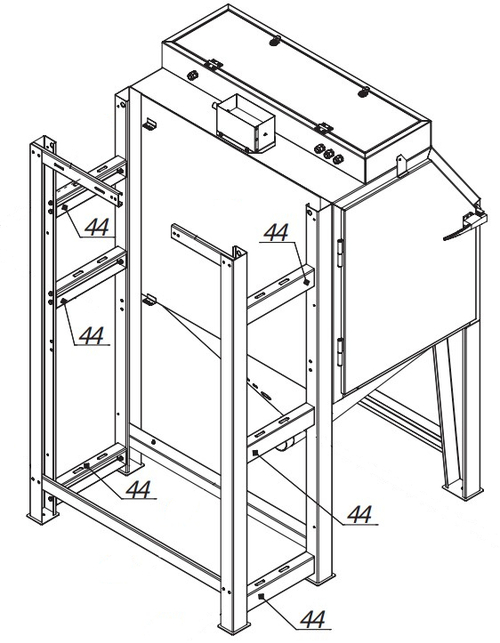 44
44
44
44
44
44