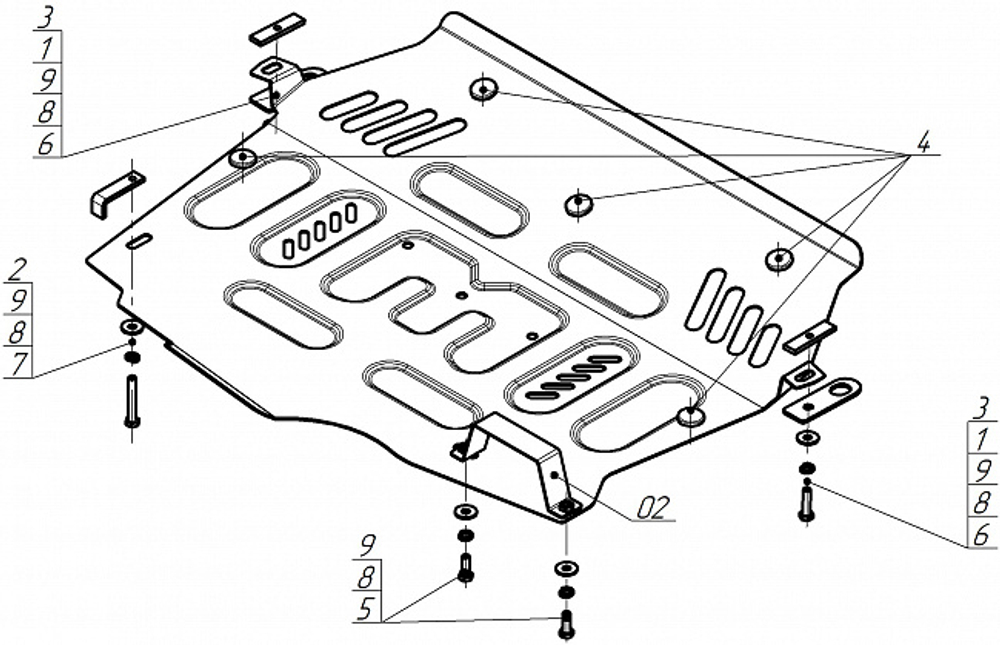 3
1
9
8
6

4

2
9
8
7

3
1
9
8
6

02

9
8
5