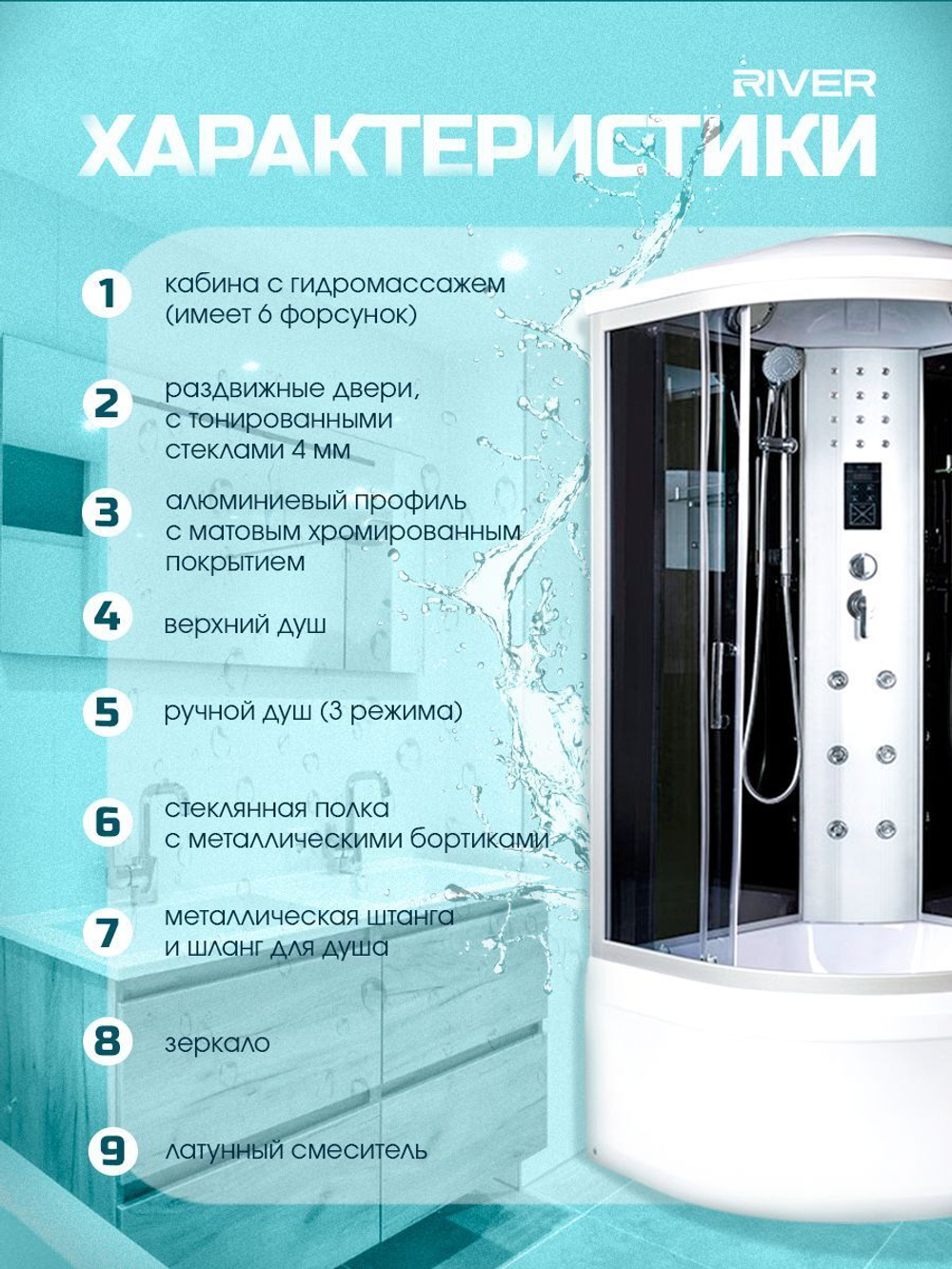 RIVER

ХАРАКТЕРИСТИКИ

1 кабина с гидромассажем (имеет 6 форсунок)

2 раздвижные двери, с тонированными стеклами 4 мм

3 алюминиевый профиль с матовым хромированным покрытием

4 верхний душ

5 ручной душ (3 режима)

6 стеклянная полка с металлическими бортиками

7 металлическая штанга и шланг для душа

8 зеркало

9 латунный смеситель