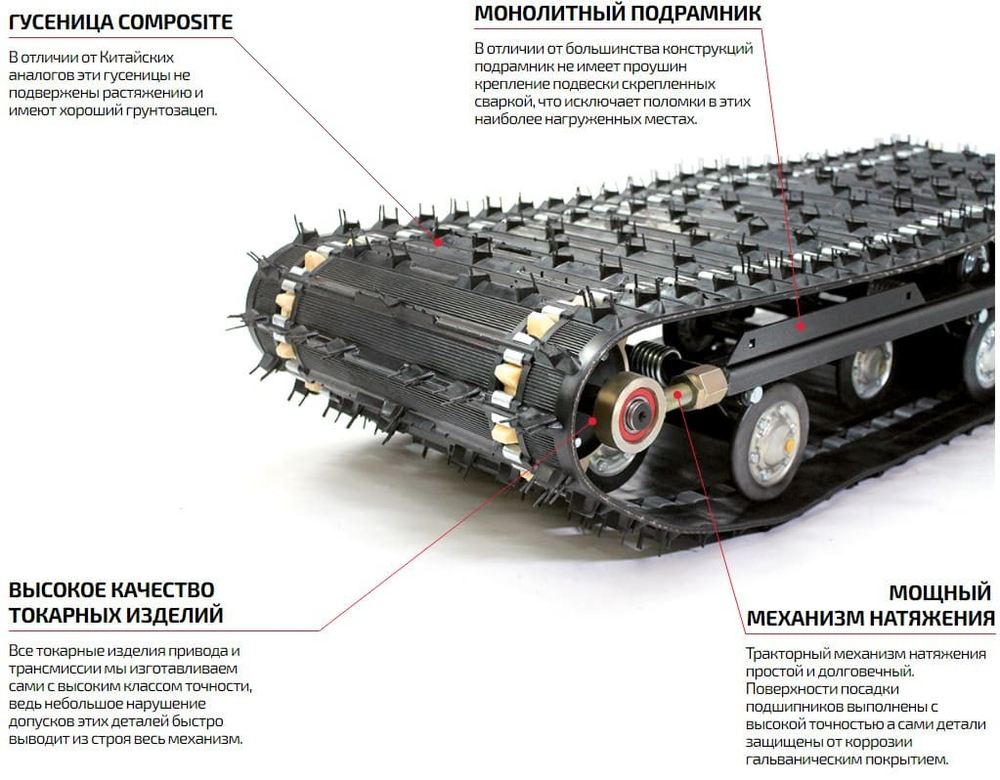 ГУСЕНИЦА COMPOSITE

В отличии от Китайских аналогов эти гусеницы не подвержены растяжению и имеют хороший грунтозацеп.

МОНОЛИТНЫЙ ПОДРАМНИК

В отличии от большинства конструкций подрамник не имеет проушин крепление подвески скрепленных сваркой, что исключает поломки в этих наиболее нагруженных местах.

ВЫСОКОЕ КАЧЕСТВО ТОКАРНЫХ ИЗДЕЛИЙ

Все токарные изделия привода и трансмиссии мы изготавливаем сами с высоким классом точности, ведь небольшое нарушение допусков этих деталей быстро выводит из строя весь механизм.

МОЩНЫЙ МЕХАНИЗМ НАТЯЖЕНИЯ

Тракторный механизм натяжения простой и долговечный. Поверхности посадки подшипников выполнены с высокой точностью а сами детали защищены от коррозии гальваническим покрытием.