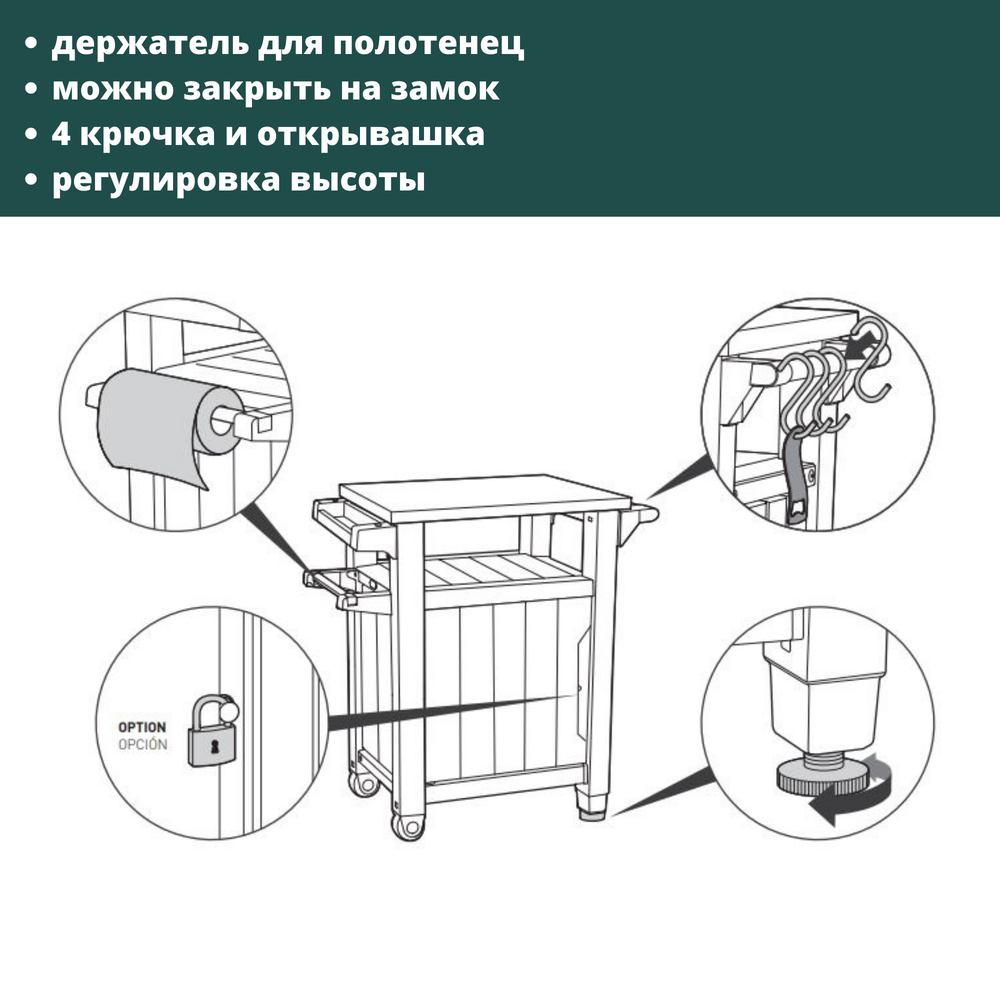 • держатель для полотенец
• можно закрыть на замок
• 4 крючка и открывашка
• регулировка высоты

OPTION
OPCIÓN