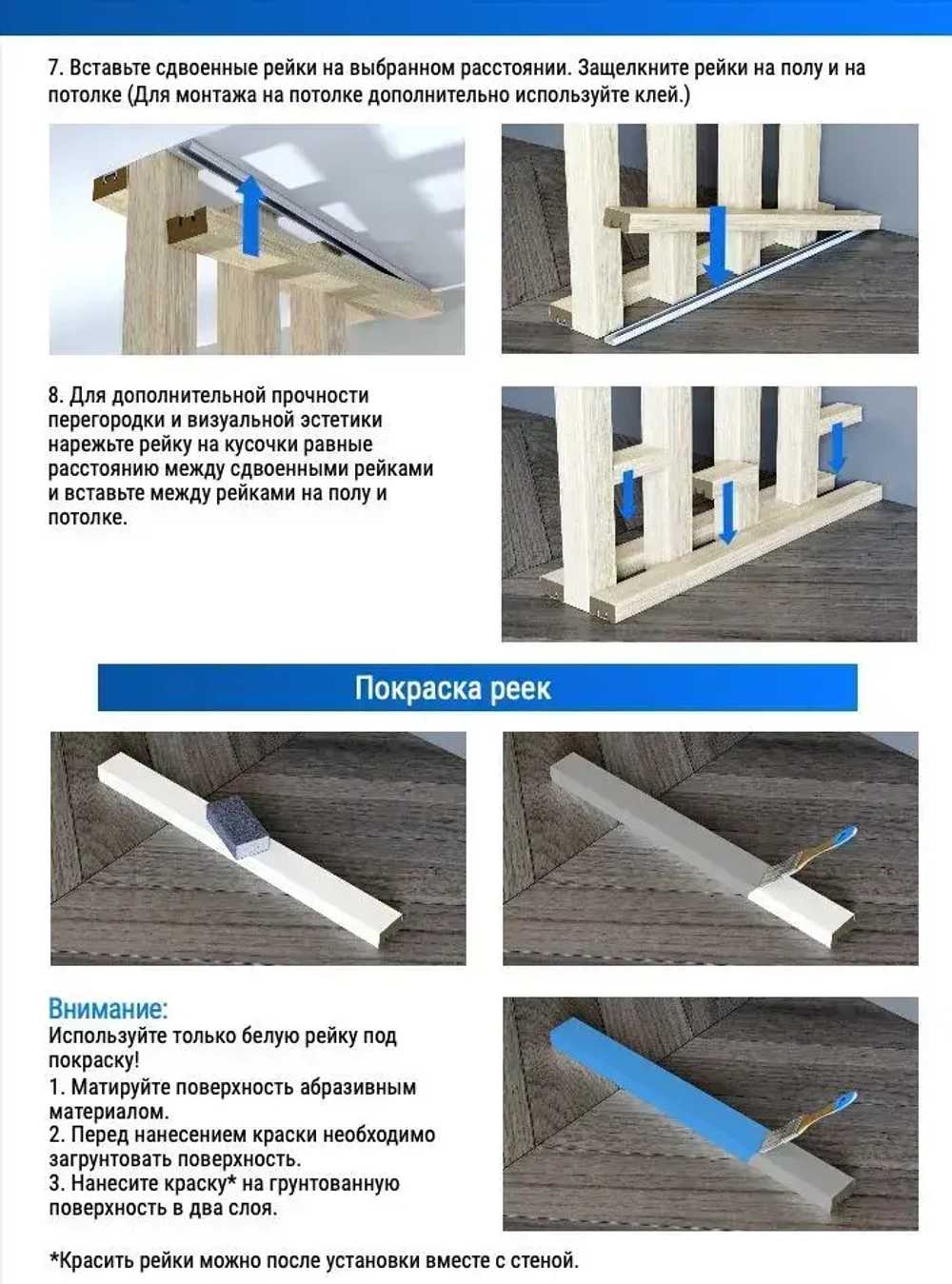 7. Вставьте сдвоенные рейки на выбранном расстоянии. Защелкните рейки на полу и на потолке (Для монтажа на потолке дополнительно используйте клей.)

8. Для дополнительной прочности перегородки и визуальной эстетики нарежьте рейку на кусочки равные расстоянию между сдвоенными рейками и вставьте между рейками на полу и потолке.

Покраска реек

Внимание:
Используйте только белую рейку под покраску!
1. Матируйте поверхность абразивным материалом.
2. Перед нанесением краски необходимо загрунтовать поверхность.
3. Нанесите краску* на грунтованную поверхность в два слоя.

*Красить рейки можно после установки вместе с стеной.