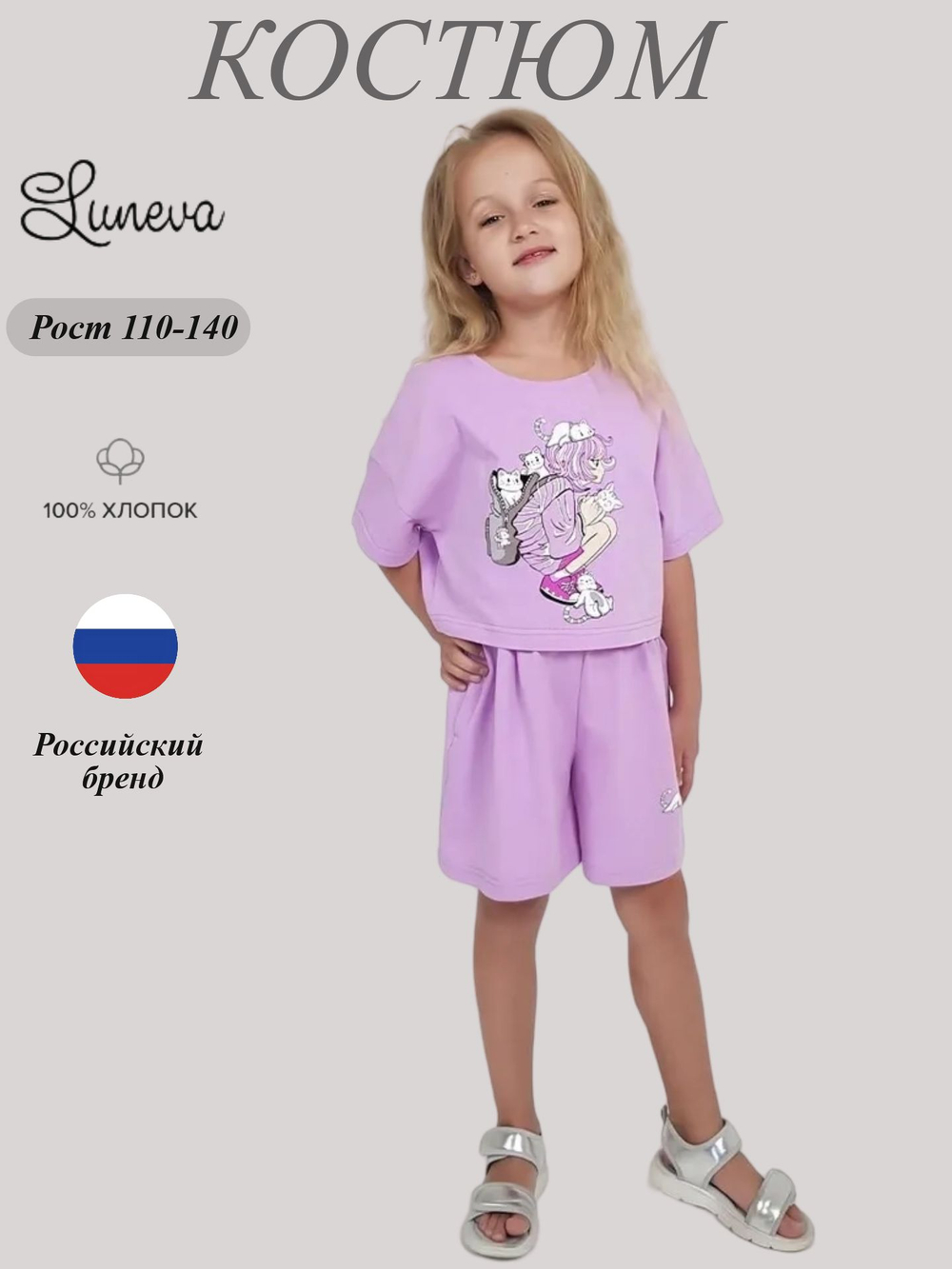 КОСТЮМ

Luneva

Рост 110-140

100% ХЛОПОК

Российский бренд