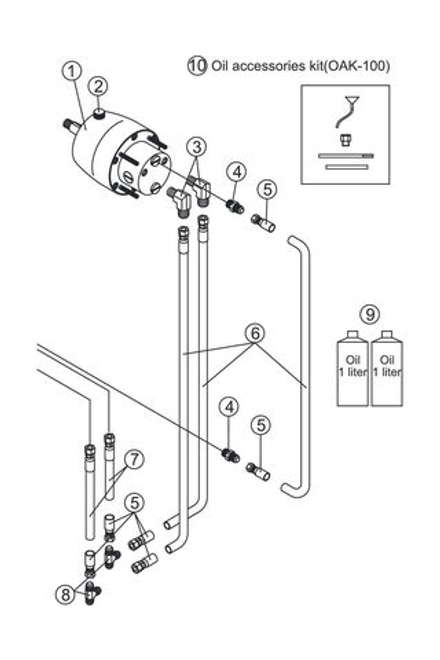 10 Oil accessories kit(OAK-100)

1

2

3

4

5

6

9

Oil 1 liter

Oil 1 liter

4

5

7

5

8