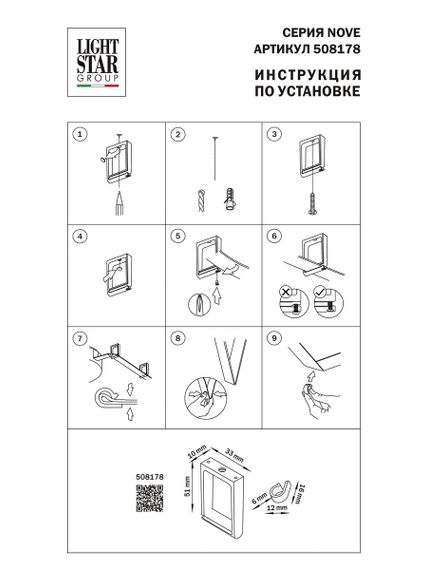 LIGHT STAR GROUP

СЕРИЯ NOVE
АРТИКУЛ 508178

ИНСТРУКЦИЯ
ПО УСТАНОВКЕ

1

2

3

4

5

6

7

8

9

508178

10 mm

33 mm

51 mm

6 mm

12 mm

16 mm