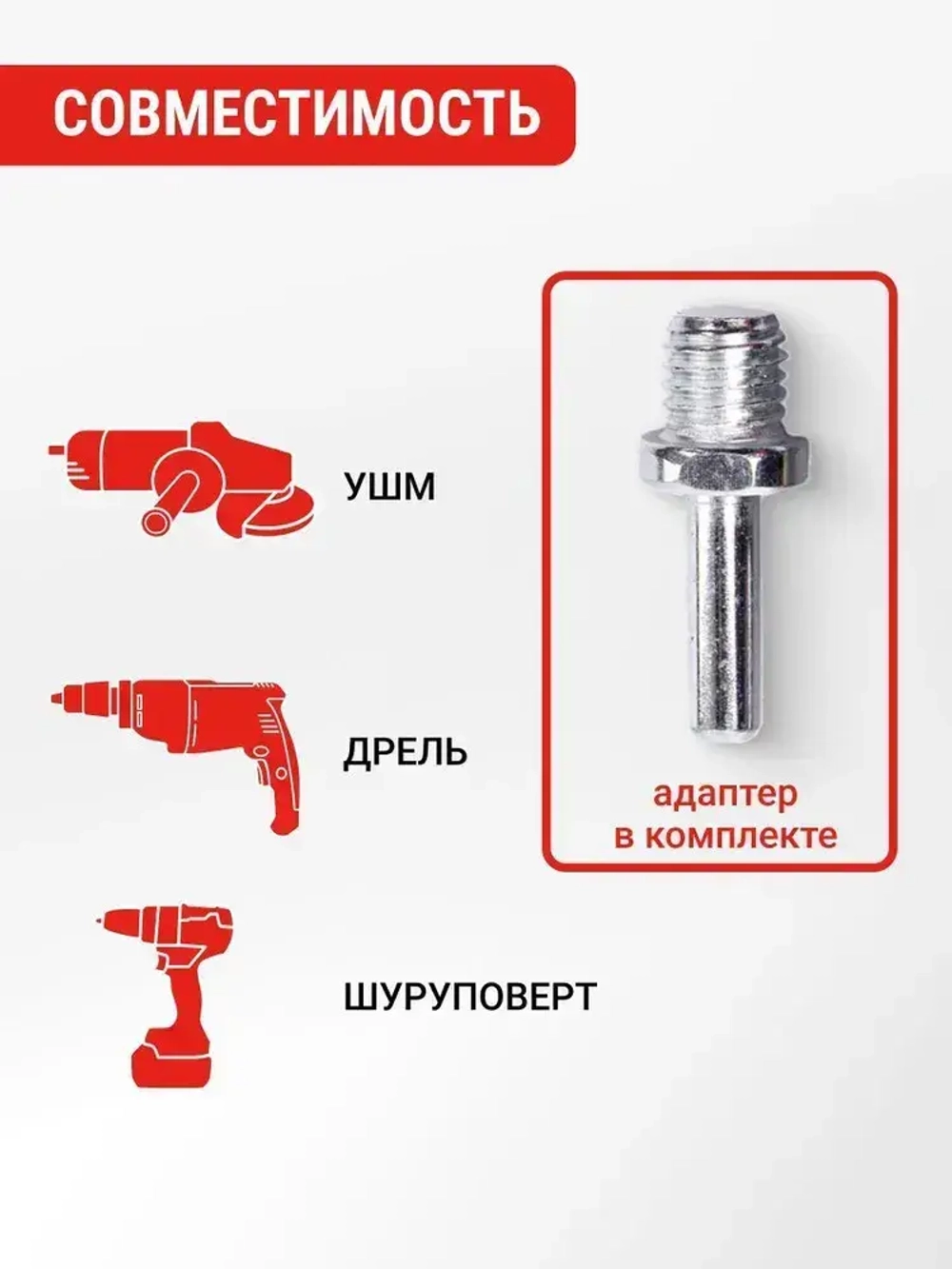 СОВМЕСТИМОСТЬ

УШМ

ДРЕЛЬ

ШУРУПОВЕРТ

адаптер в комплекте