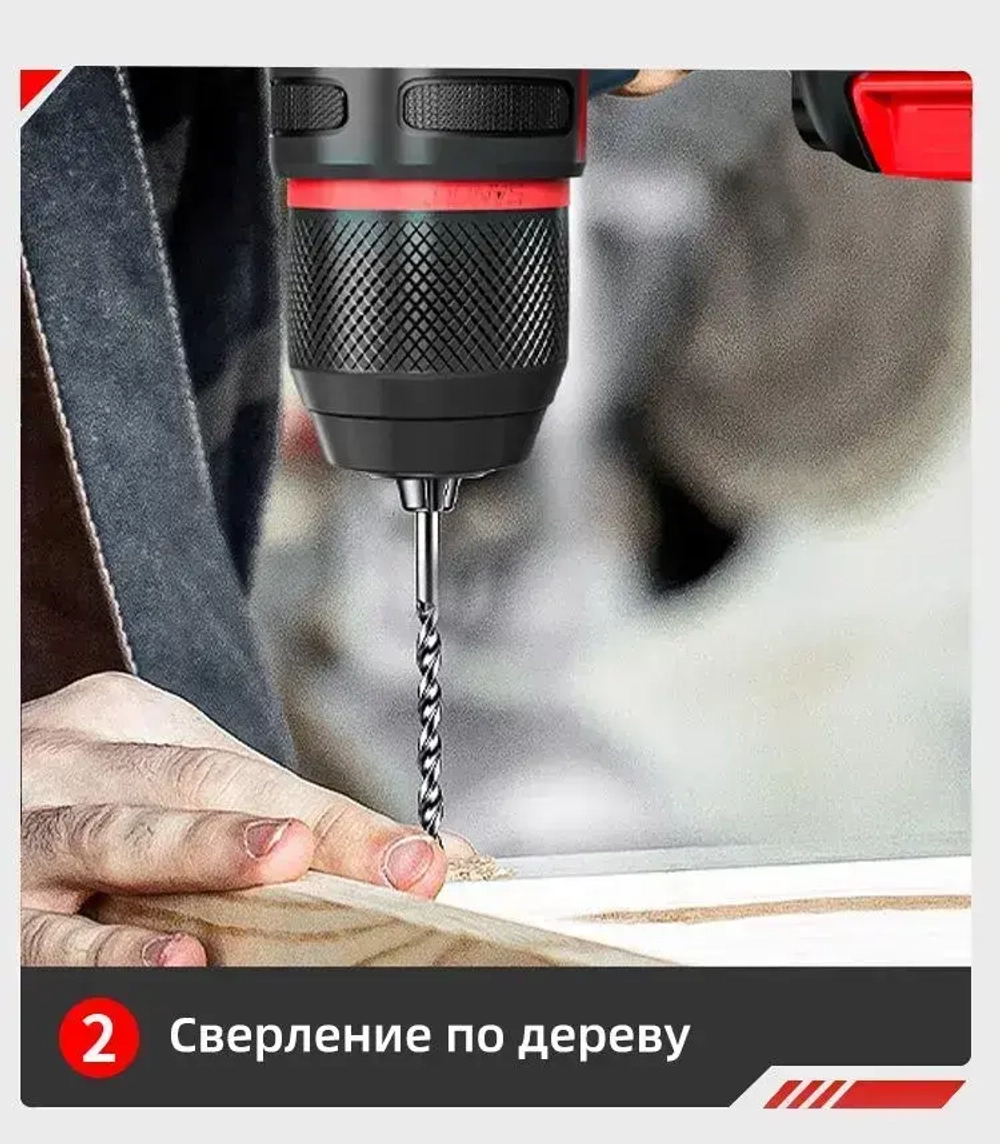 2 Сверление по дереву