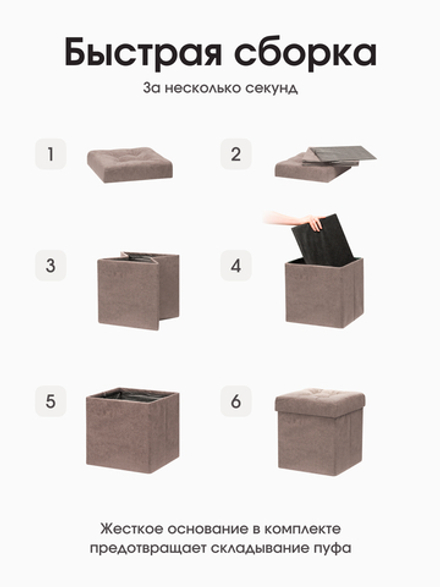 Быстрая сборка

За несколько секунд

1

2

3

4

5

6

Жесткое основание в комплекте предотвращает складывание пуфа