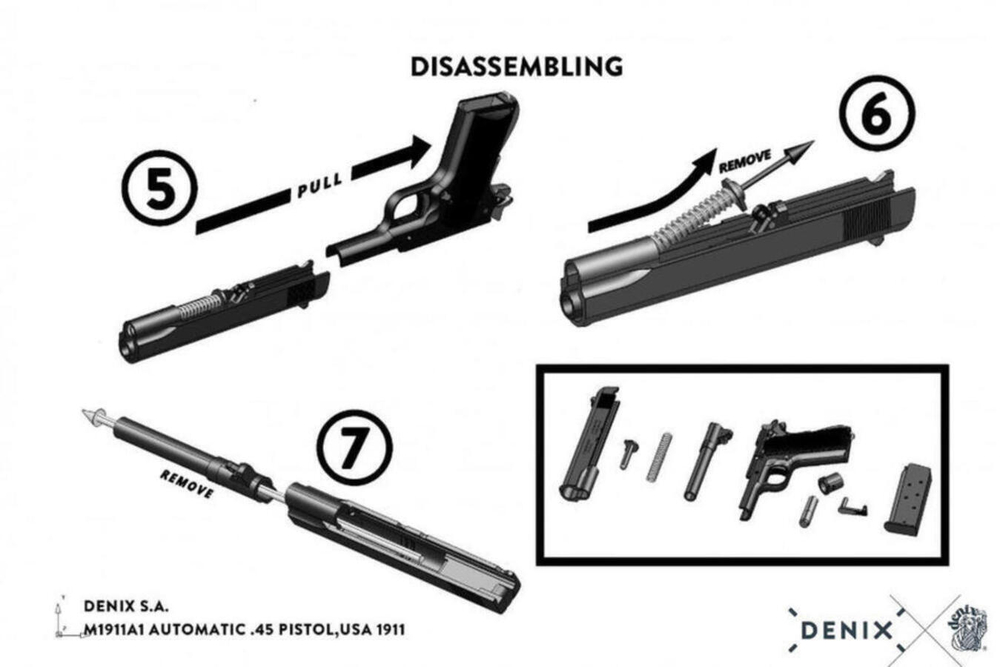 DISASSEMBLING

5

PULL

6

REMOVE

7

REMOVE

DENIX S.A.
M1911A1 AUTOMATIC .45 PISTOL,USA 1911

DENIX

denix