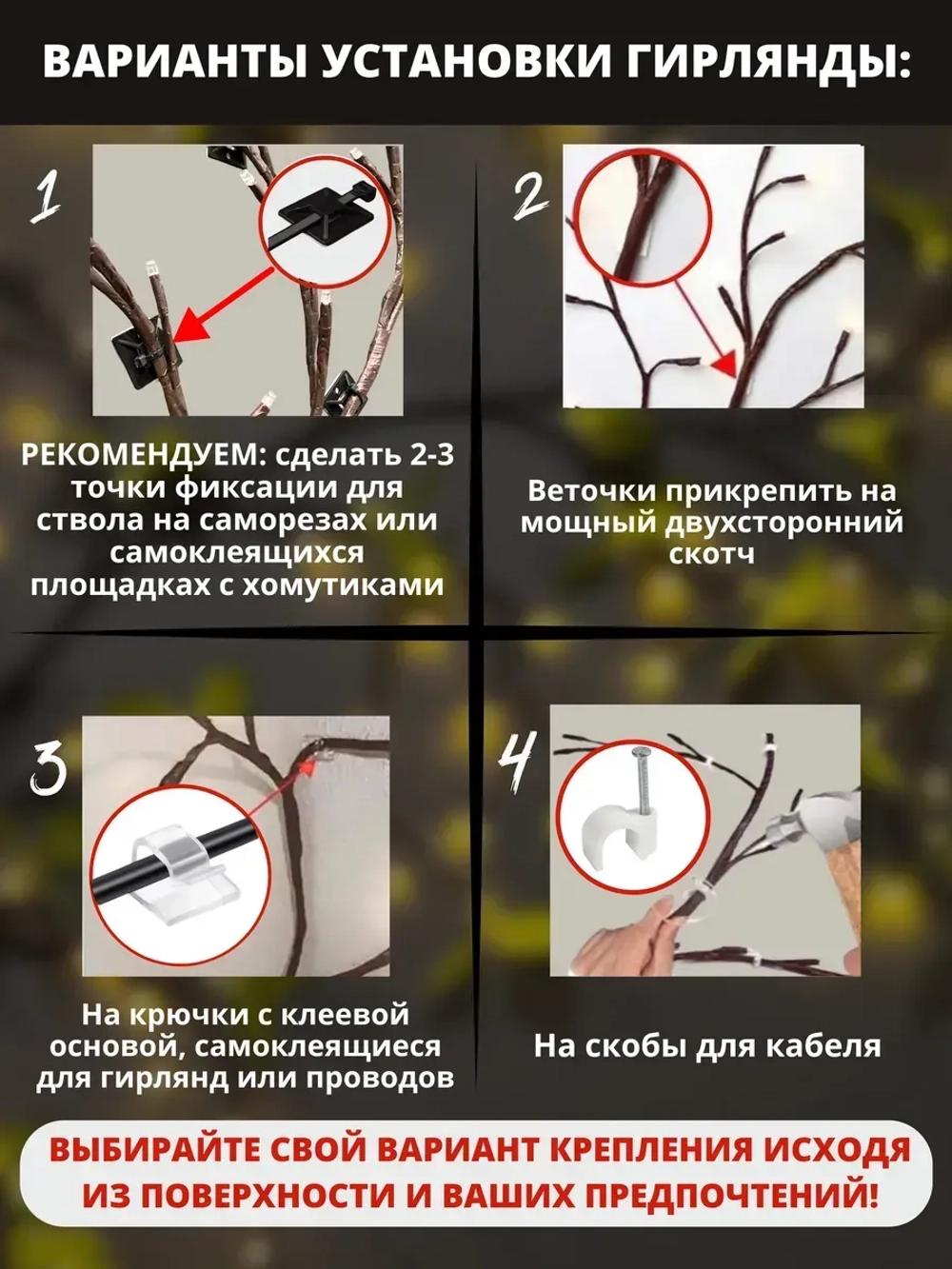 ВАРИАНТЫ УСТАНОВКИ ГИРЛЯНДЫ:

1

РЕКОМЕНДУЕМ: сделать 2-3 точки фиксации для ствола на саморезах или самоклеящихся площадках с хомутиками

2

Веточки прикрепить на мощный двухсторонний скотч

3

На крючки с клеевой основой, самоклеящиеся для гирлянд или проводов

4

На скобы для кабеля

ВЫБИРАЙТЕ СВОЙ ВАРИАНТ КРЕПЛЕНИЯ ИСХОДЯ ИЗ ПОВЕРХНОСТИ И ВАШИХ ПРЕДПОЧТЕНИЙ!