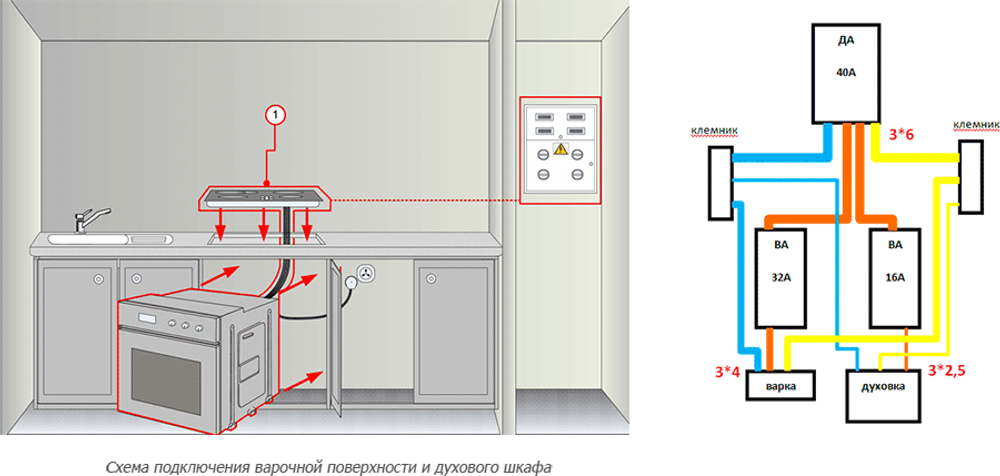 1

ДА
40А

клемник
3*6
клемник

ВА
32А

ВА
16А

3*4
варка
духовка
3*2,5

Схема подключения варочной поверхности и духового шкафа