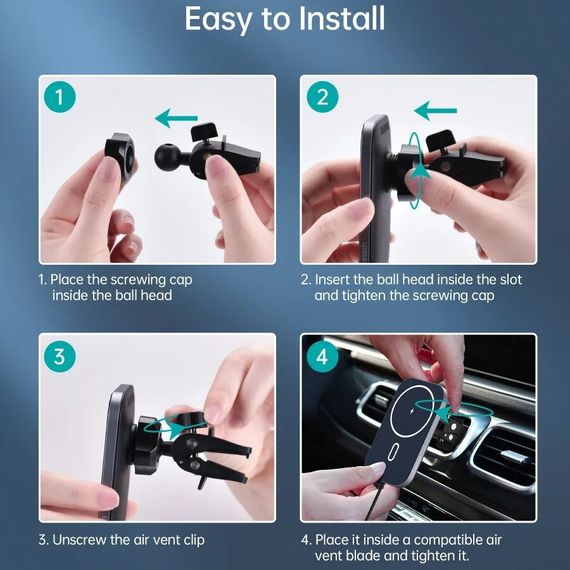 Easy to Install

1

1. Place the screwing cap inside the ball head

2

2. Insert the ball head inside the slot and tighten the screwing cap

3

3. Unscrew the air vent clip

4

4. Place it inside a compatible air vent blade and tighten it.