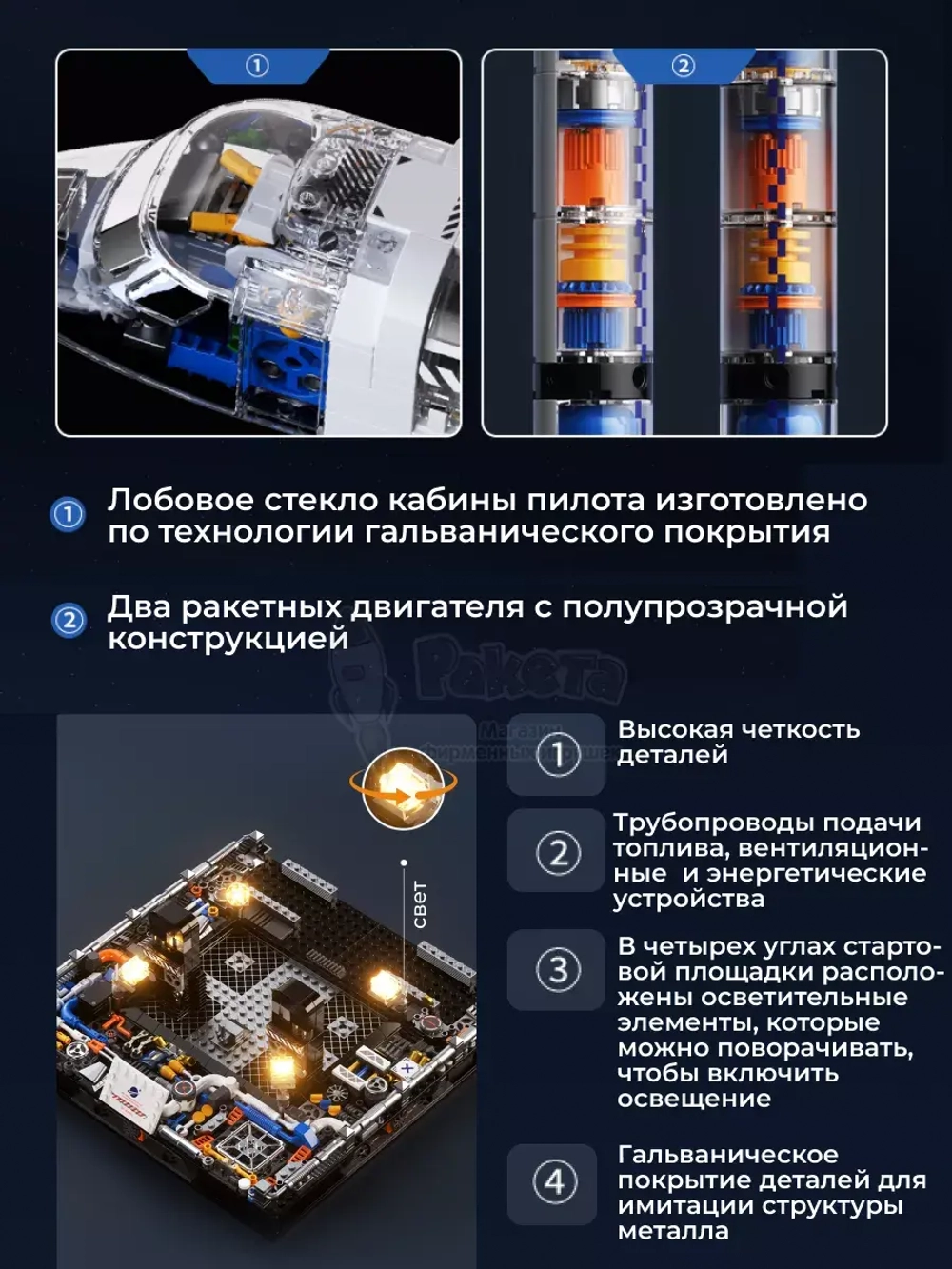 ①

②

① Лобовое стекло кабины пилота изготовлено по технологии гальванического покрытия

② Два ракетных двигателя с полупрозрачной конструкцией

Ракета
Магазин фирменных игрушек

свет

① Высокая четкость деталей

② Трубопроводы подачи топлива, вентиляционные и энергетические устройства

③ В четырех углах стартовой площадки расположены осветительные элементы, которые можно поворачивать, чтобы включить освещение

④ Гальваническое покрытие деталей для имитации структуры металла