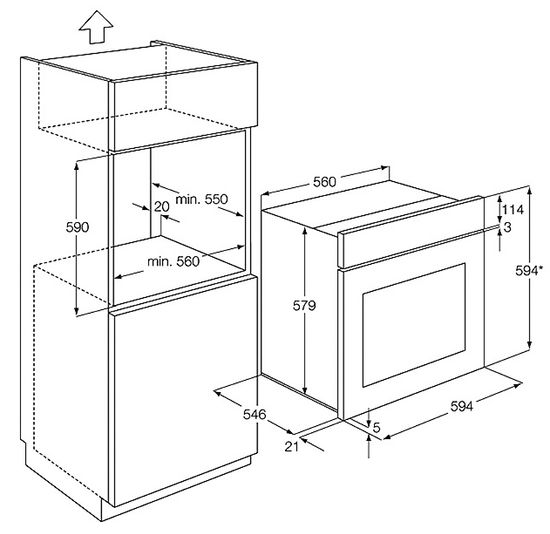 590
20
min. 550
min. 560
560
114
3
594*
579
546
21
5
594