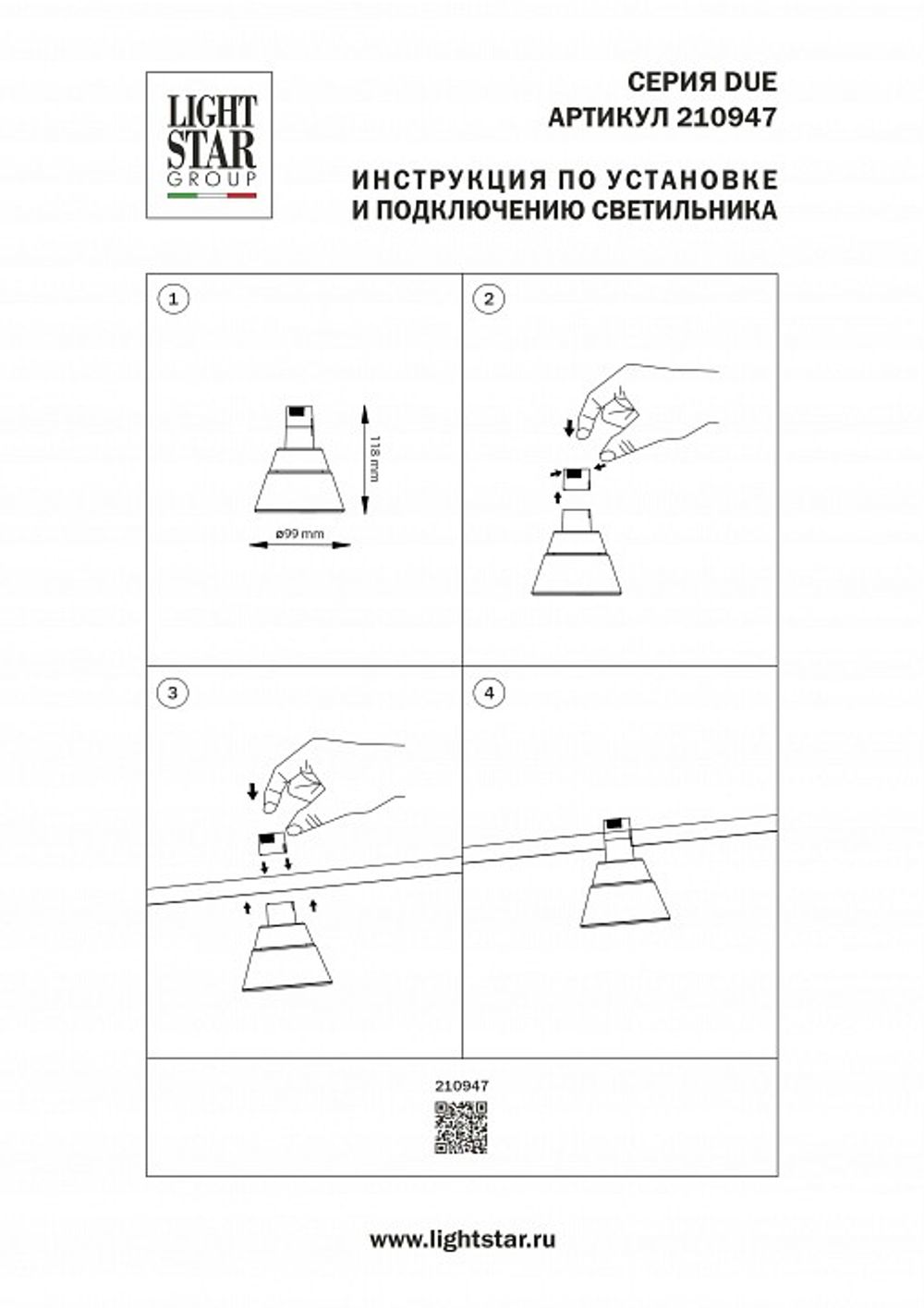 LIGHT STAR GROUP

СЕРИЯ DUE
АРТИКУЛ 210947

ИНСТРУКЦИЯ ПО УСТАНОВКЕ
И ПОДКЛЮЧЕНИЮ СВЕТИЛЬНИКА

1

118 mm

ø99 mm

2

3

4

210947

www.lightstar.ru