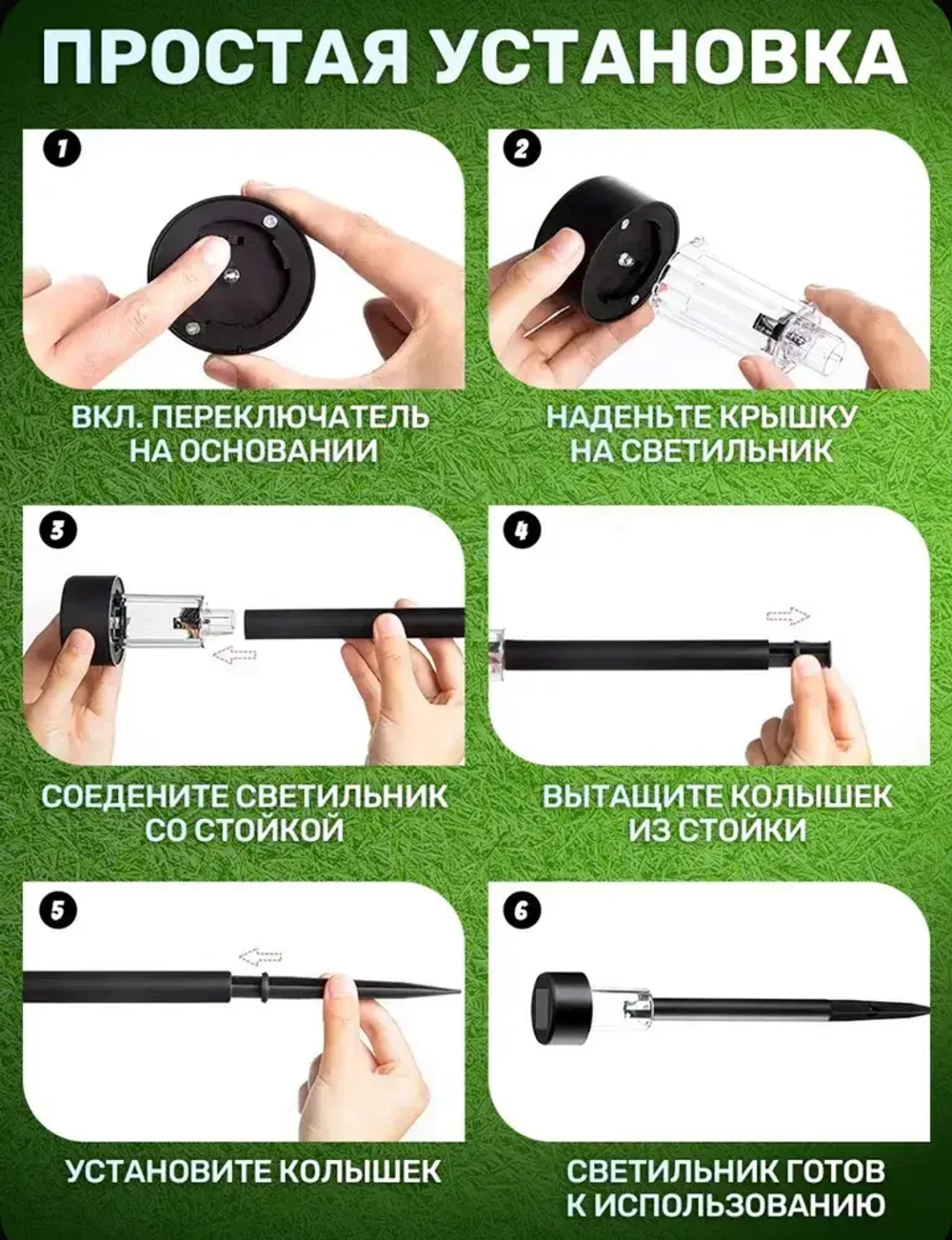 ПРОСТАЯ УСТАНОВКА

1

ВКЛ. ПЕРЕКЛЮЧАТЕЛЬ НА ОСНОВАНИИ

2

НАДЕНЬТЕ КРЫШКУ НА СВЕТИЛЬНИК

3

СОЕДЕНИТЕ СВЕТИЛЬНИК СО СТОЙКОЙ

4

ВЫТАЩИТЕ КОЛЫШЕК ИЗ СТОЙКИ

5

УСТАНОВИТЕ КОЛЫШЕК

6

СВЕТИЛЬНИК ГОТОВ К ИСПОЛЬЗОВАНИЮ