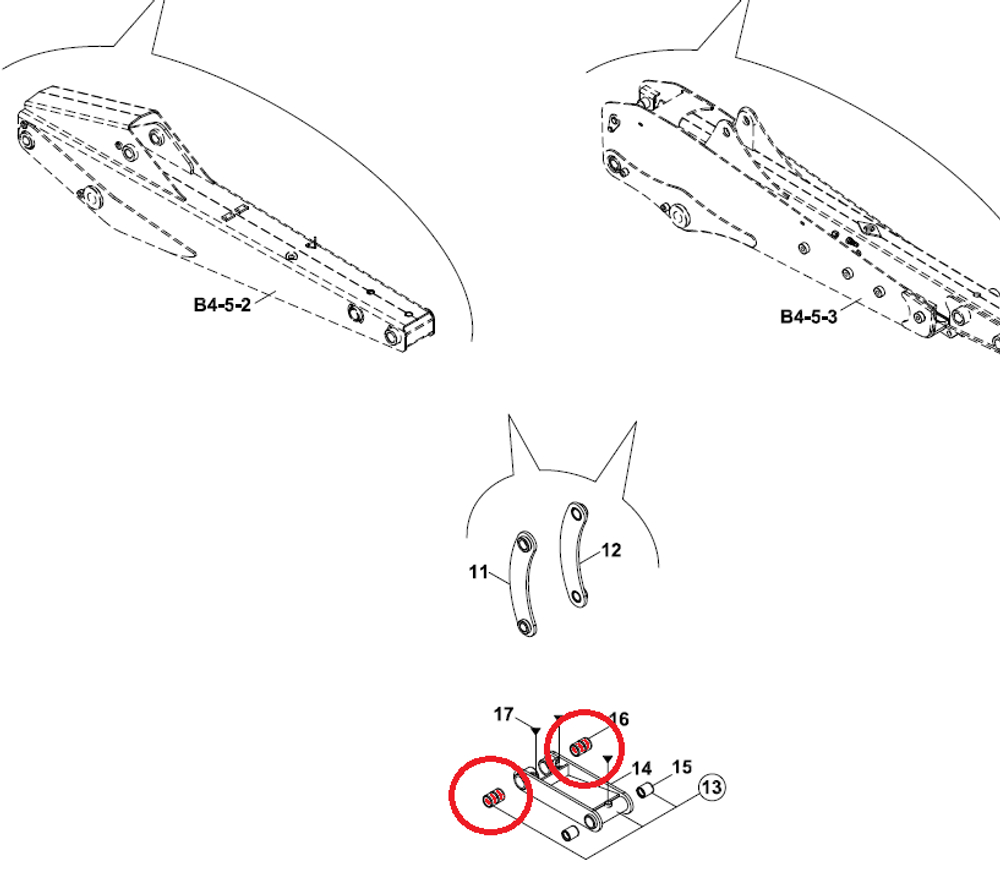 B4-5-2

B4-5-3

11

12

17

16

14

15

13