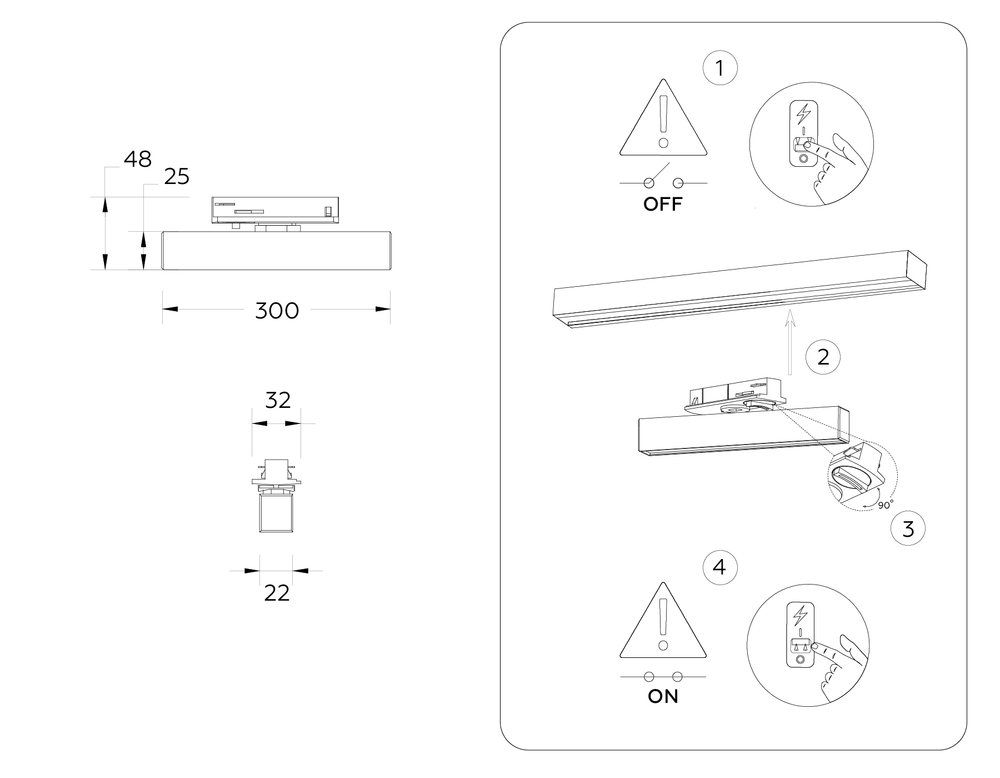 48
25
300
32
22
1
OFF
2
90°
3
4
ON