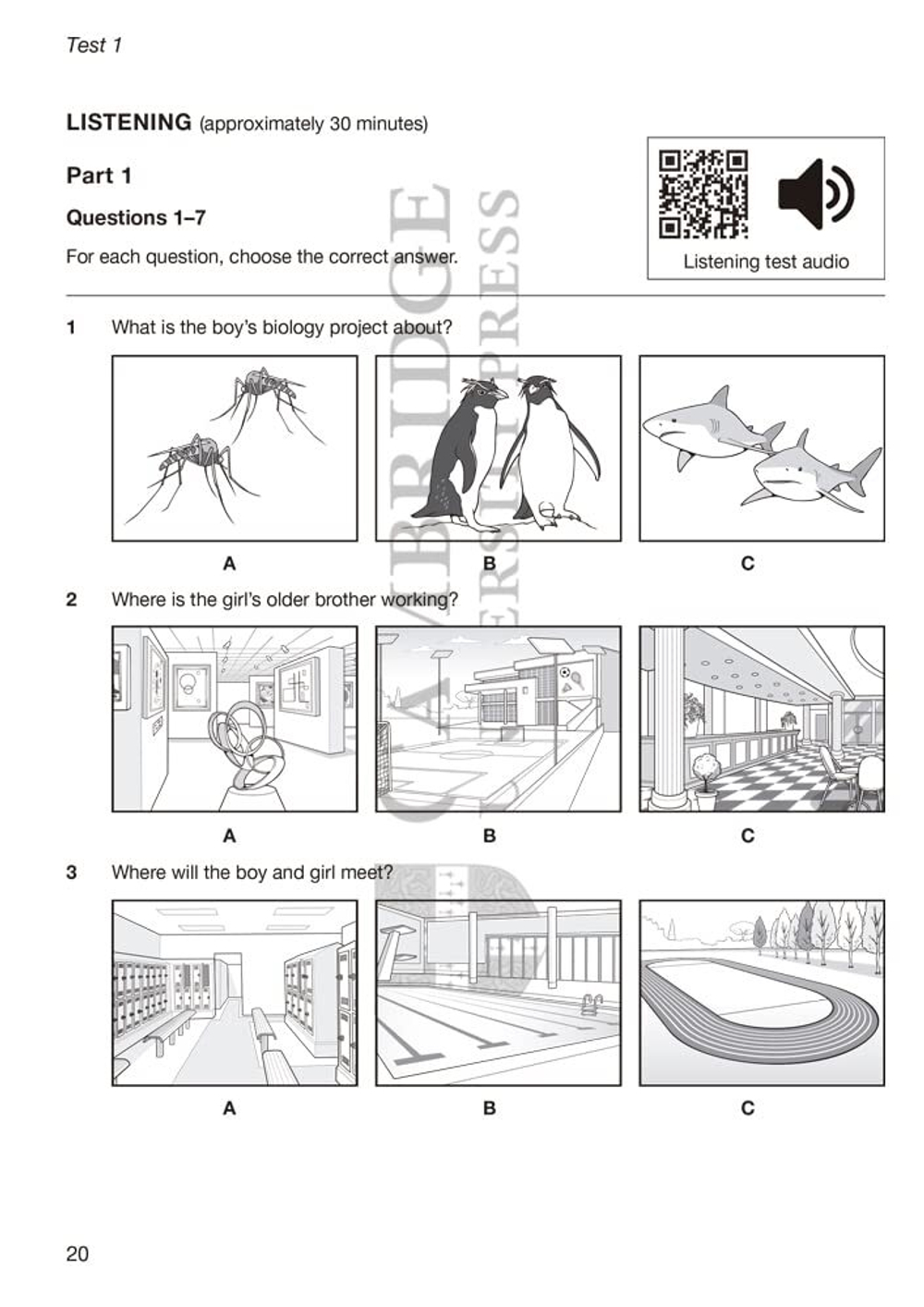 Test 1

LISTENING (approximately 30 minutes)

Part 1

Questions 1–7

For each question, choose the correct answer.

Listening test audio

CAMBRIDGE UNIVERSITY PRESS

1 What is the boy's biology project about?

A B C

2 Where is the girl's older brother working?

A B C

3 Where will the boy and girl meet?

A B C

20