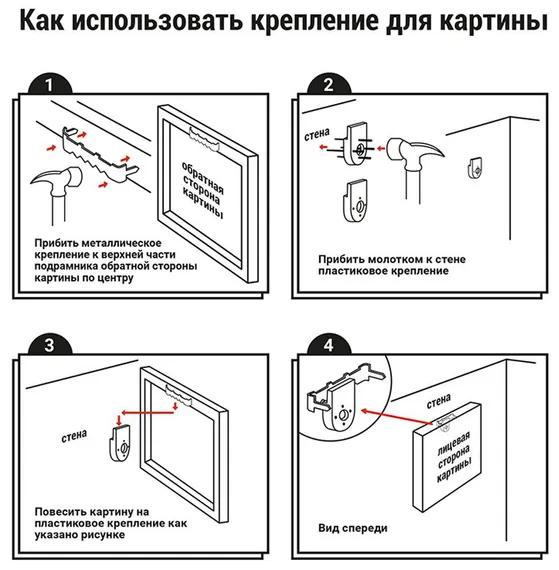 Как использовать крепление для картины

1

обратная сторона картины

Прибить металлическое крепление к верхней части подрамника обратной стороны картины по центру

2

стена

Прибить молотком к стене пластиковое крепление

3

стена

Повесить картину на пластиковое крепление как указано рисунке

4

стена

лицевая сторона картины

Вид спереди