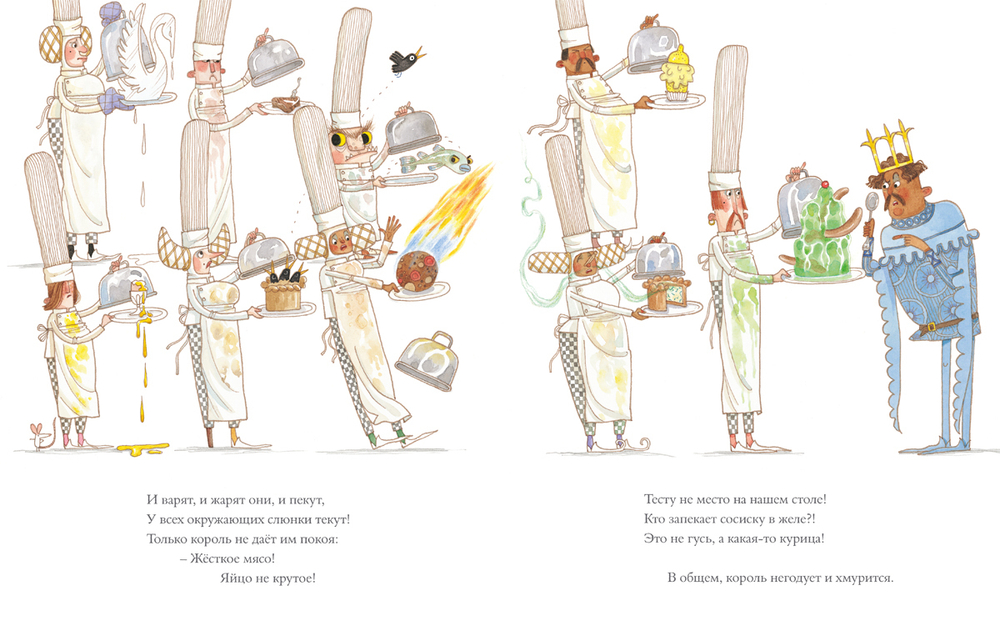 И варят, и жарят они, и пекут,
У всех окружающих слюнки текут!
Только король не даёт им покоя:
– Жёсткое мясо!
Яйцо не крутое!

Тесту не место на нашем столе!
Кто запекает сосиску в желе?!
Это не гусь, а какая-то курица!

В общем, король негодует и хмурится.