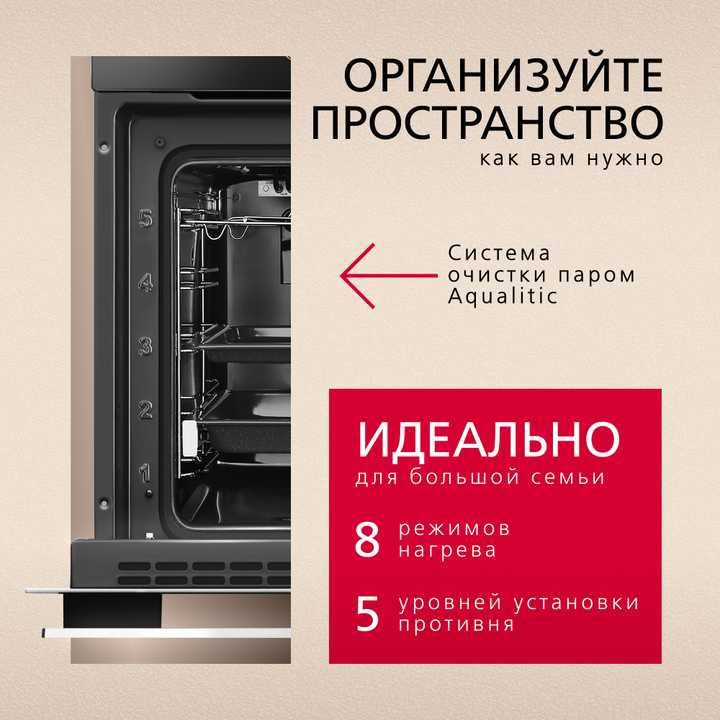 ОРГАНИЗУЙТЕ ПРОСТРАНСТВО
как вам нужно

5
4
3
2
1

Система очистки паром Aqualitic

ИДЕАЛЬНО
для большой семьи

8 режимов нагрева

5 уровней установки противня