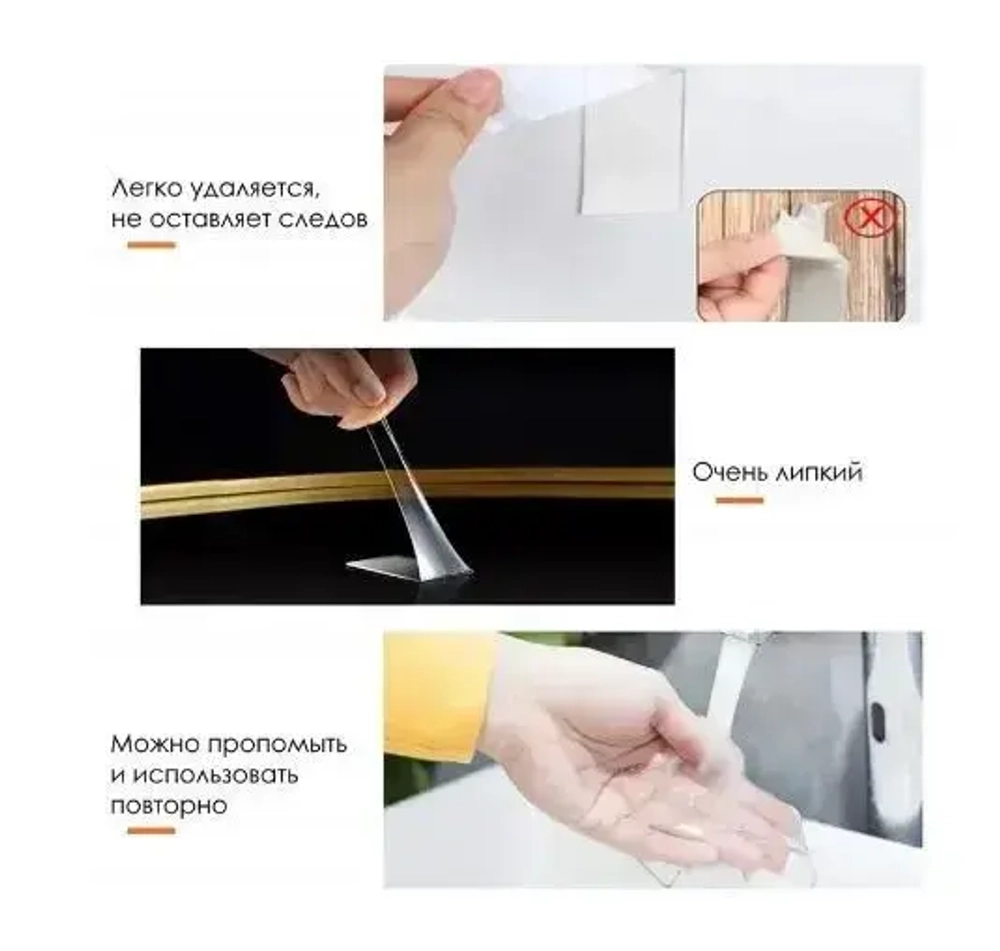 Легко удаляется, не оставляет следов

Очень липкий

Можно пропомыть и использовать повторно