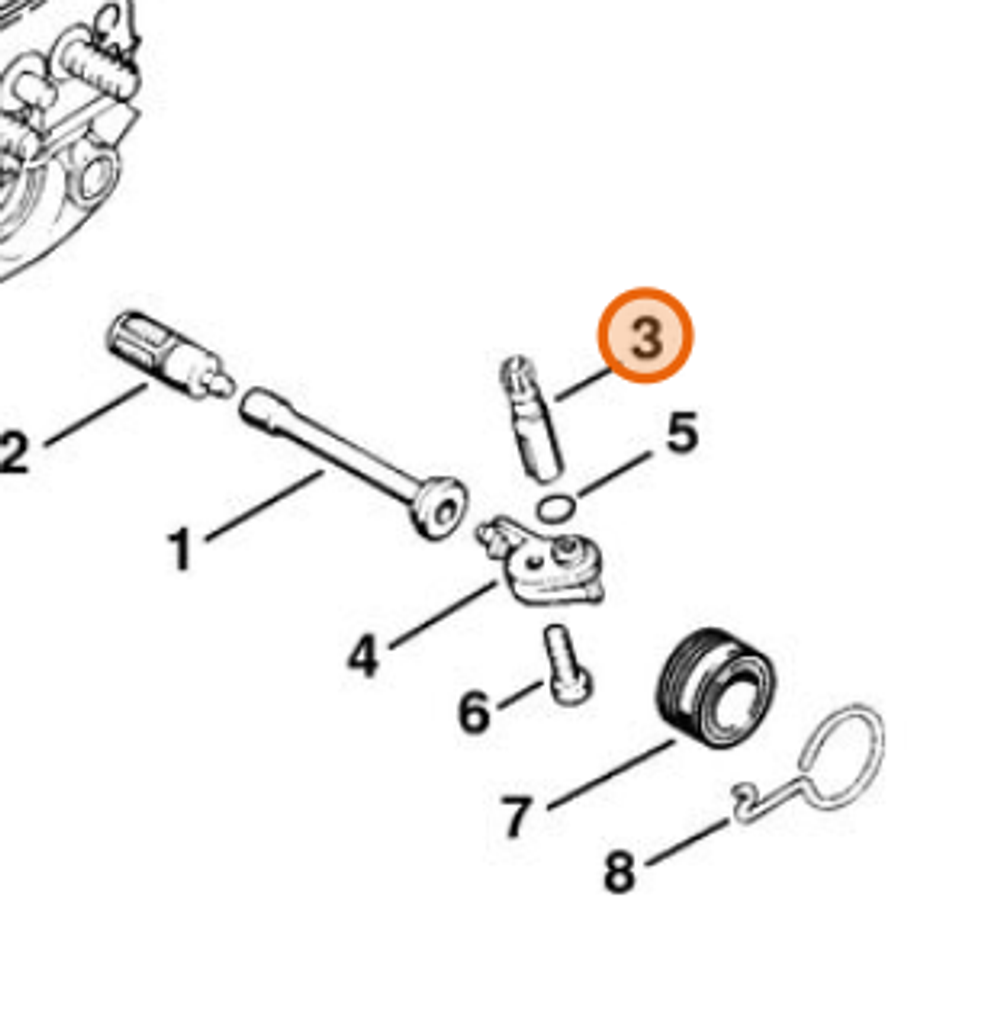 3
2
5
1
4
6
7
8