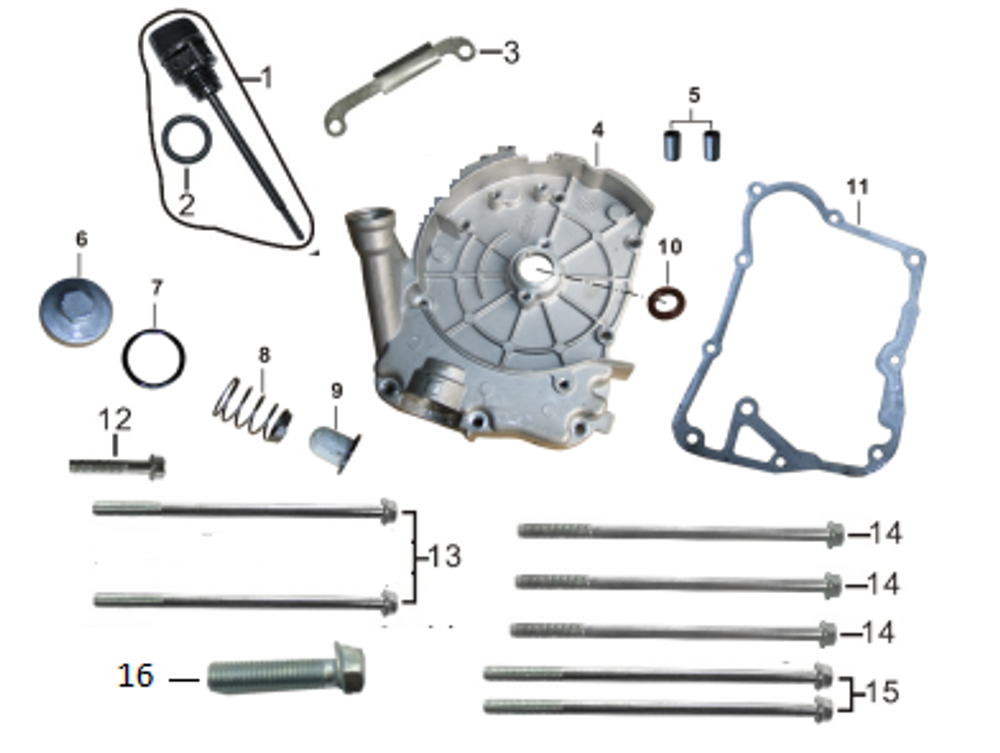 1
2
3
4
5
6
7
8
9
10
11
12
13
14
14
14
15
16