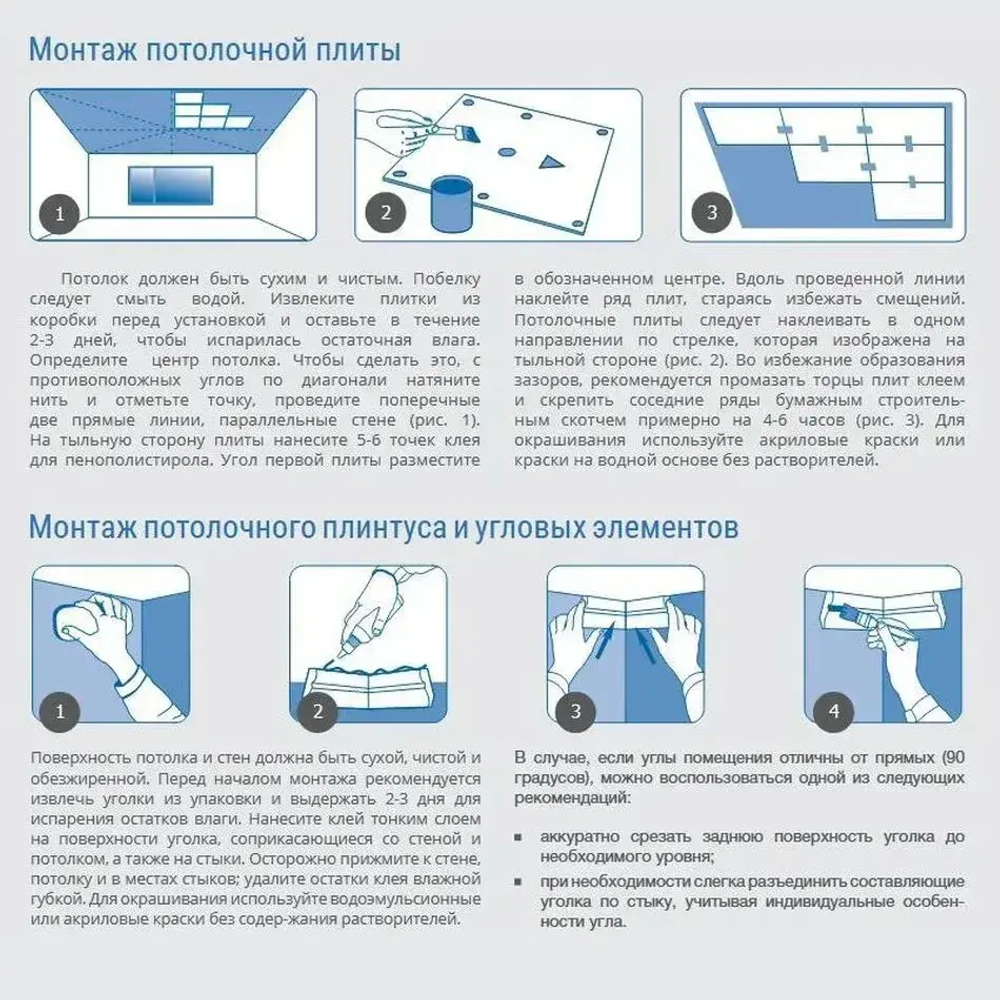 Монтаж потолочной плиты

1

2

3

Потолок должен быть сухим и чистым. Побелку следует смыть водой. Извлеките плитки из коробки перед установкой и оставьте в течение 2-3 дней, чтобы испарилась остаточная влага. Определите центр потолка. Чтобы сделать это, с противоположных углов по диагонали натяните нить и отметьте точку, проведите поперечные две прямые линии, параллельные стене (рис. 1). На тыльную сторону плиты нанесите 5-6 точек клея для пенополистирола. Угол первой плиты разместите в обозначенном центре. Вдоль проведенной линии наклейте ряд плит, стараясь избежать смещений. Потолочные плиты следует наклеивать в одном направлении по стрелке, которая изображена на тыльной стороне (рис. 2). Во избежание образования зазоров, рекомендуется промазать торцы плит клеем и скрепить соседние ряды бумажным строительным скотчем примерно на 4-6 часов (рис. 3). Для окрашивания используйте акриловые краски или краски на водной основе без растворителей.

Монтаж потолочного плинтуса и угловых элементов

1

2

3

4

Поверхность потолка и стен должна быть сухой, чистой и обезжиренной. Перед началом монтажа рекомендуется извлечь уголки из упаковки и выдержать 2-3 дня для испарения остатков влаги. Нанесите клей тонким слоем на поверхности уголка, соприкасающиеся со стеной и потолком, а также на стыки. Осторожно прижмите к стене, потолку и в местах стыков; удалите остатки клея влажной губкой. Для окрашивания используйте водоэмульсионные или акриловые краски без содер-жания растворителей.

В случае, если углы помещения отличны от прямых (90 градусов), можно воспользоваться одной из следующих рекомендаций:

▪ аккуратно срезать заднюю поверхность уголка до необходимого уровня;

▪ при необходимости слегка разъединить составляющие уголка по стыку, учитывая индивидуальные особенности угла.