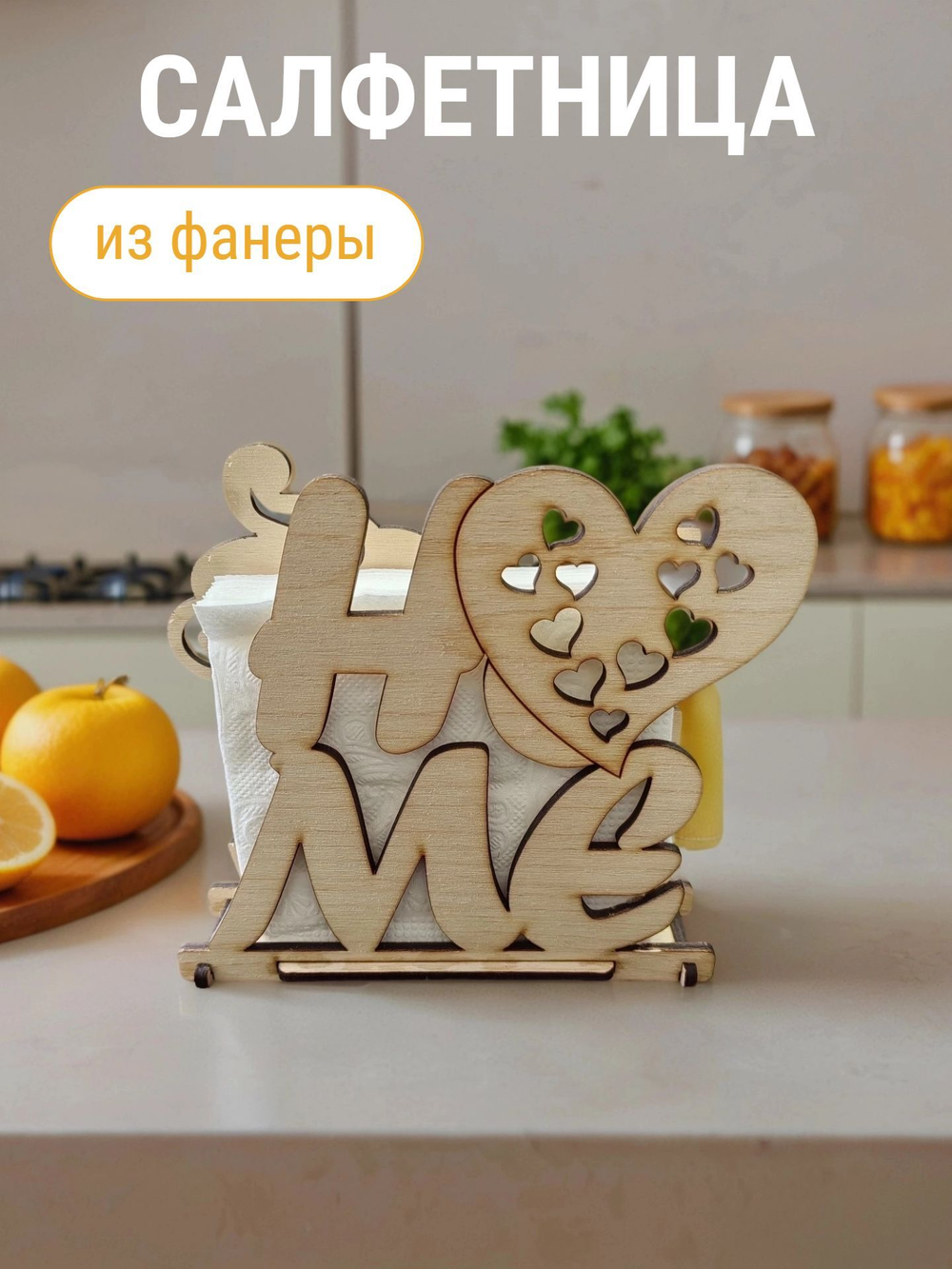 САЛФЕТНИЦА

из фанеры

H ME