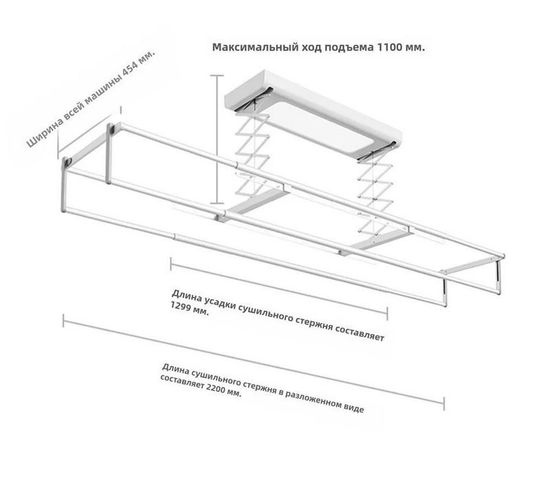 Максимальный ход подъема 1100 мм.

Ширина всей машины 454 мм.

Длина усадки сушильного стержня составляет 1299 мм.

Длина сушильного стержня в разложенном виде составляет 2200 мм.