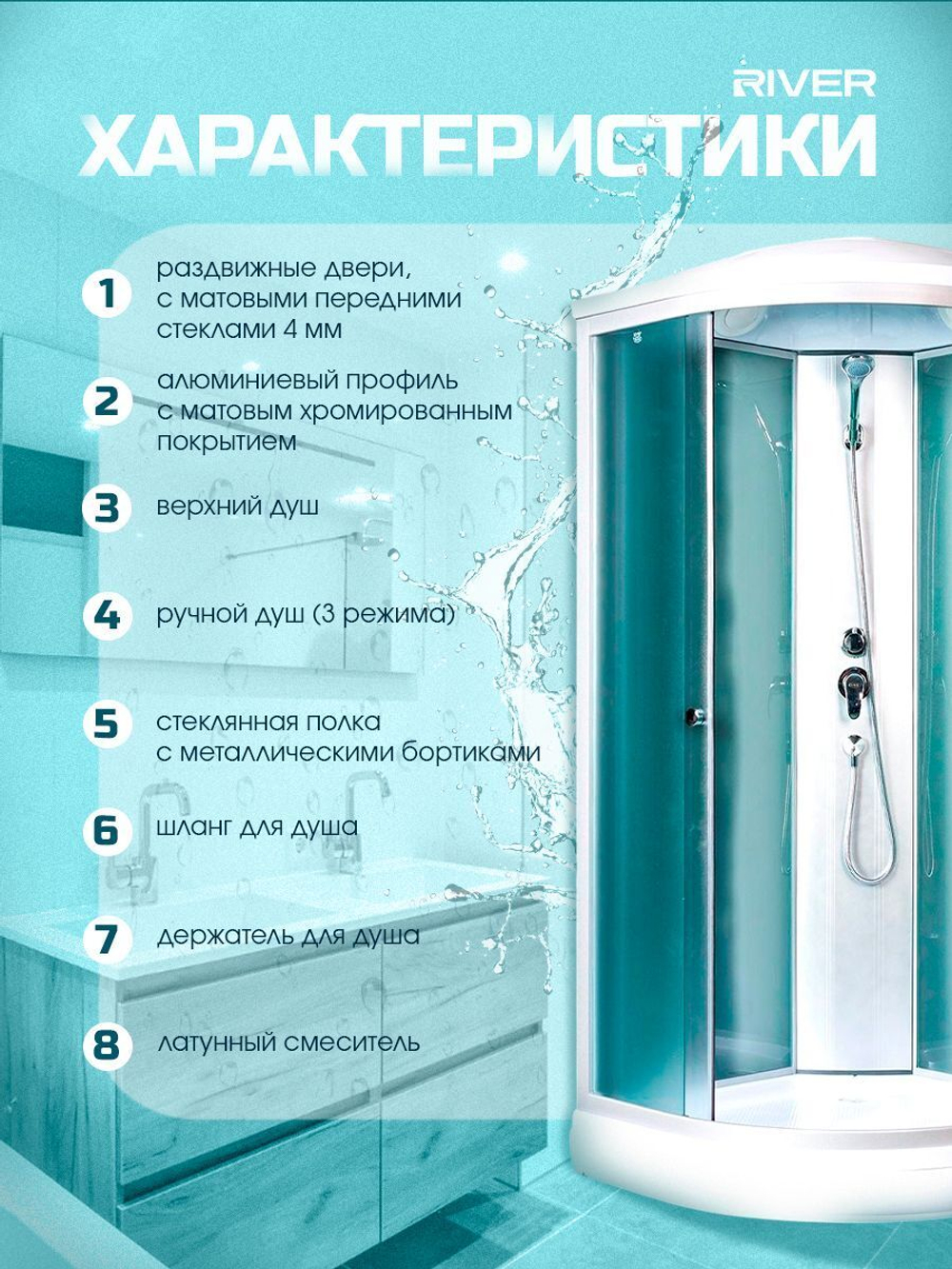 RIVER

ХАРАКТЕРИСТИКИ

1 раздвижные двери, с матовыми передними стеклами 4 мм

2 алюминиевый профиль с матовым хромированным покрытием

3 верхний душ

4 ручной душ (3 режима)

5 стеклянная полка с металлическими бортиками

6 шланг для душа

7 держатель для душа

8 латунный смеситель