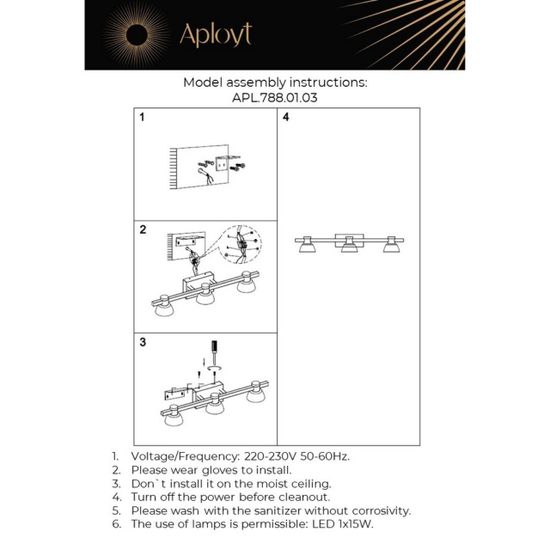 Aployt

Model assembly instructions:
APL.788.01.03

1

2

3

4

1. Voltage/Frequency: 220-230V 50-60Hz.
2. Please wear gloves to install.
3. Don`t install it on the moist ceiling.
4. Turn off the power before cleanout.
5. Please wash with the sanitizer without corrosivity.
6. The use of lamps is permissible: LED 1x15W.