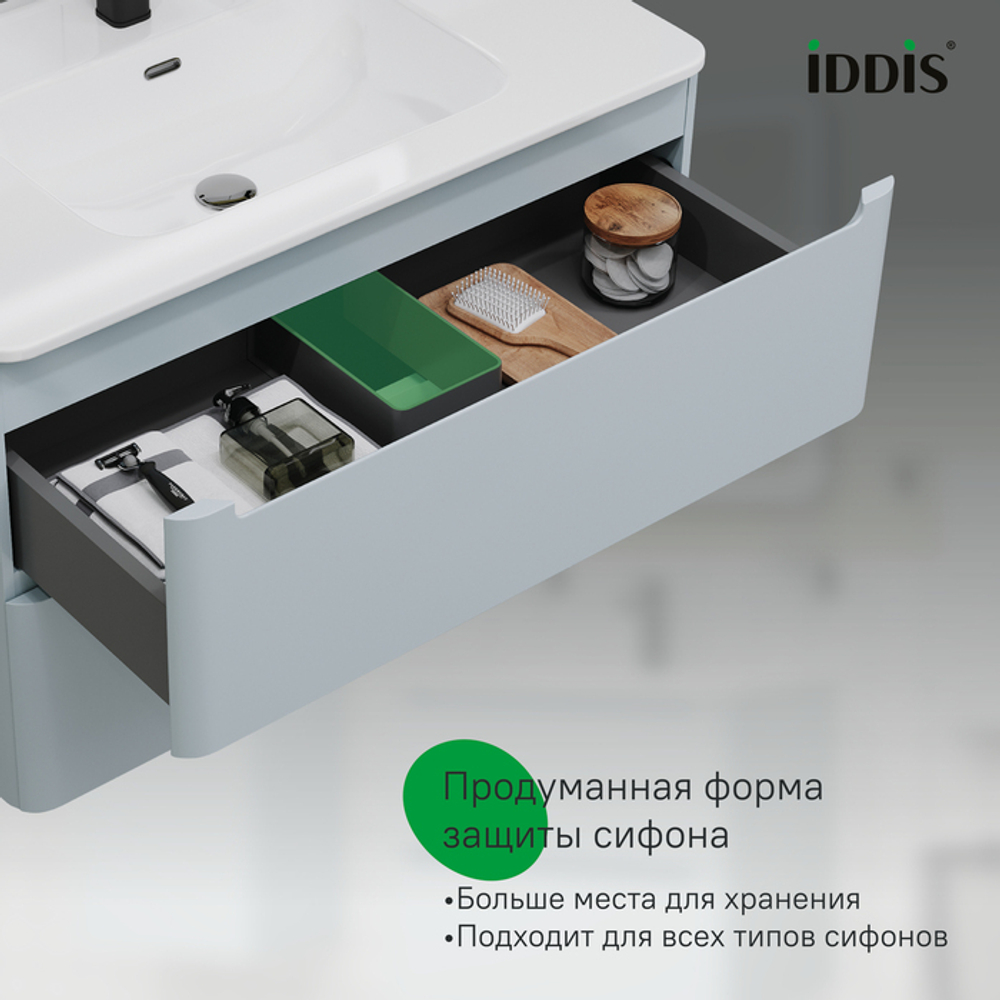 IDDIS®

Продуманная форма защиты сифона

•Больше места для хранения
•Подходит для всех типов сифонов