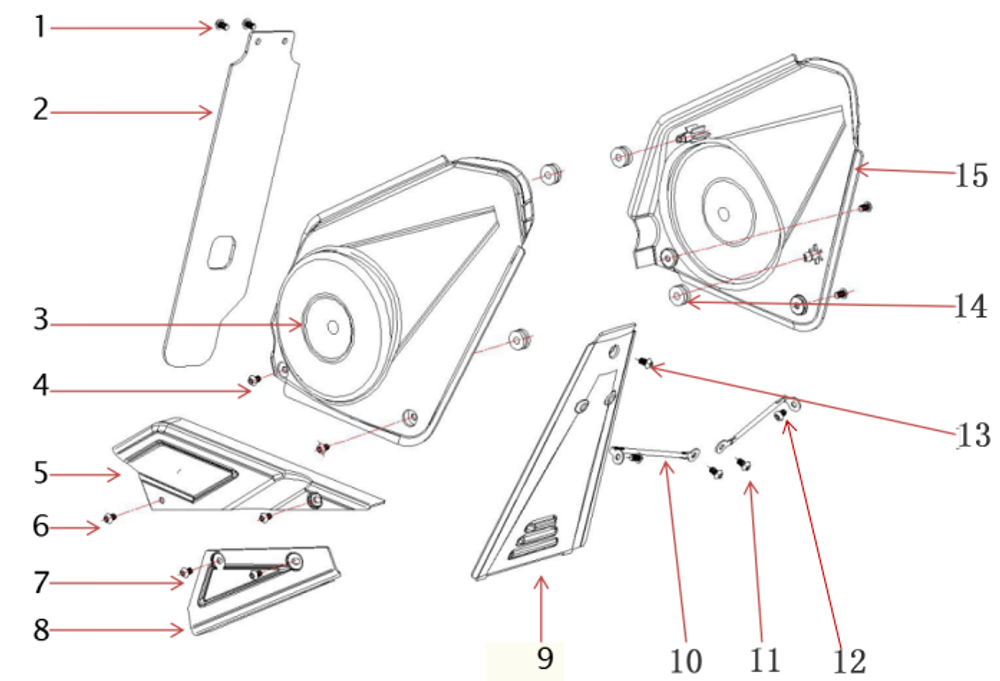 1
2
3
4
5
6
7
8
9
10
11
12
13
14
15