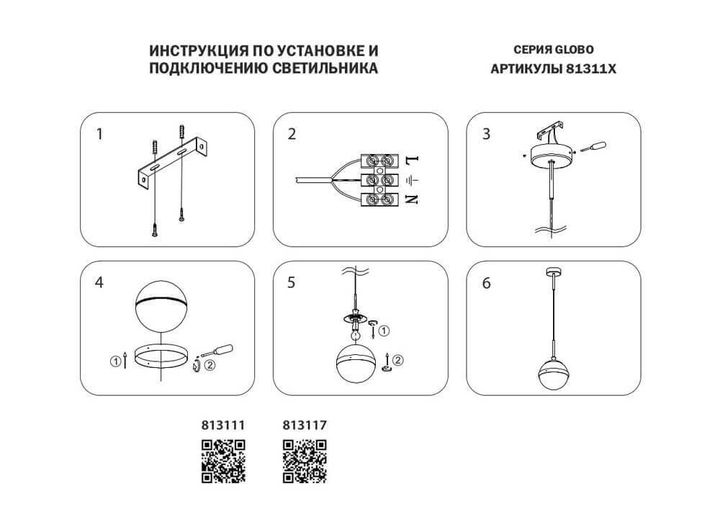 ИНСТРУКЦИЯ ПО УСТАНОВКЕ И ПОДКЛЮЧЕНИЮ СВЕТИЛЬНИКА

СЕРИЯ GLOBO
АРТИКУЛЫ 81311X

1

2

L
N

3

4

①
②

5

①
②

6

813111

813117