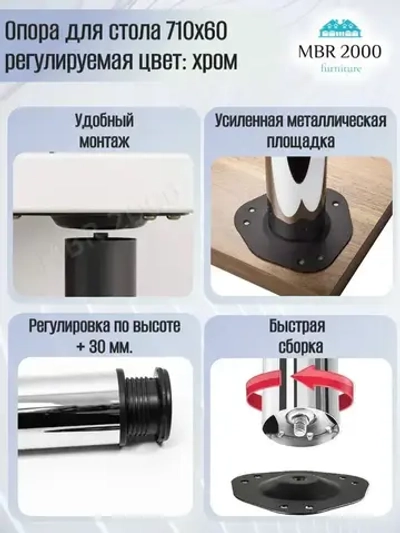 Опора для стола 710х60 регулируемая цвет: хром

MBR 2000
furniture

Удобный монтаж

Усиленная металлическая площадка

Регулировка по высоте + 30 мм.

Быстрая сборка