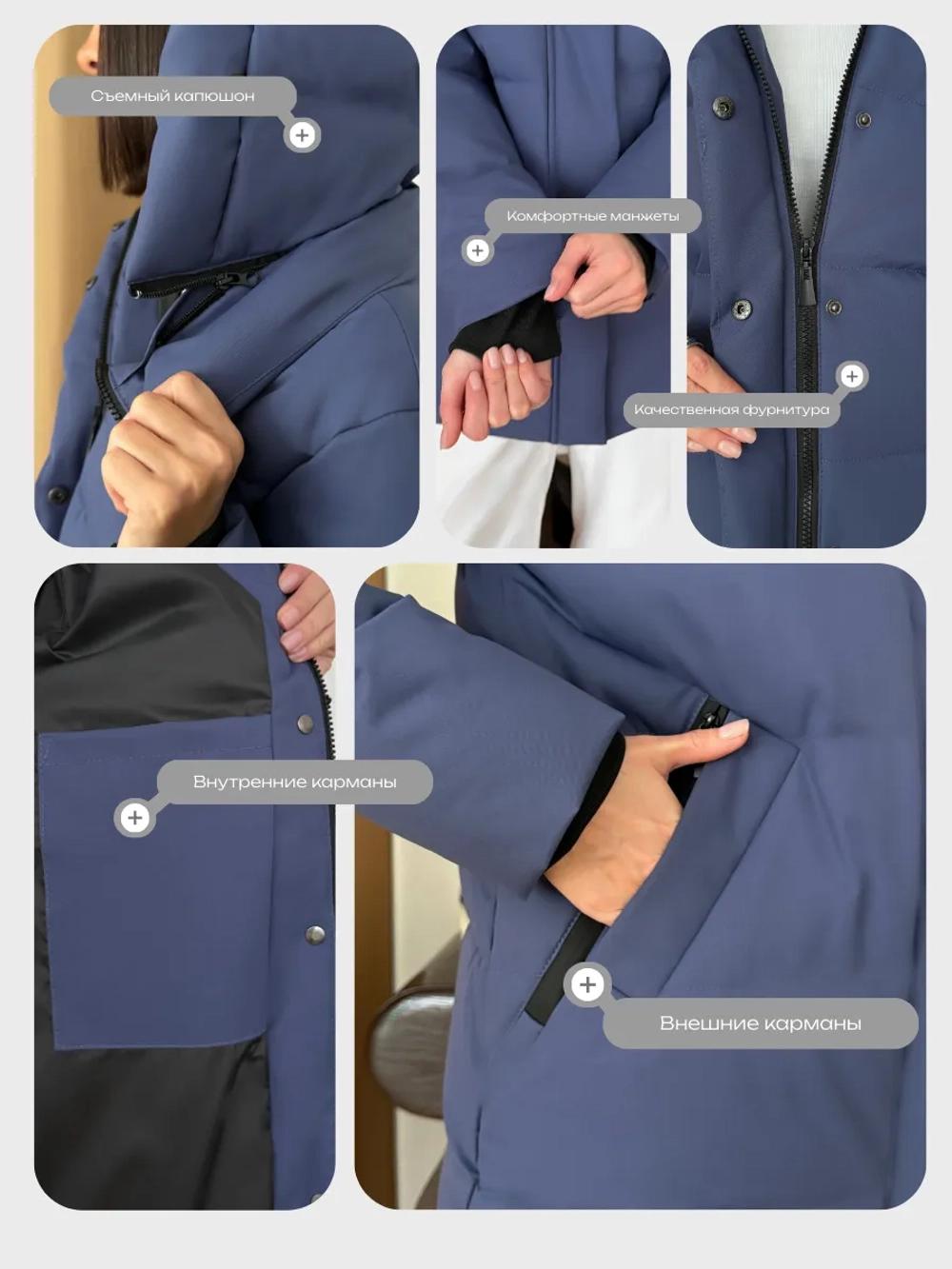 Съемный капюшон

Комфортные манжеты

Качественная фурнитура

Внутренние карманы

Внешние карманы