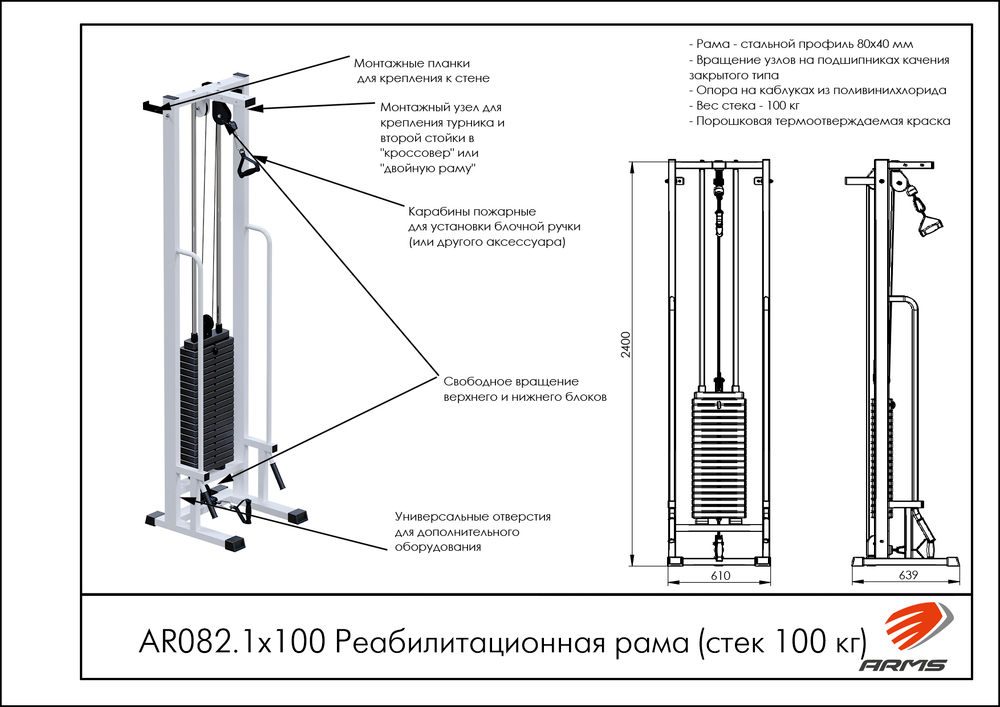 Монтажные планки для крепления к стене

Монтажный узел для крепления турника и второй стойки в "кроссовер" или "двойную раму"

Карабины пожарные для установки блочной ручки (или другого аксессуара)

Свободное вращение верхнего и нижнего блоков

Универсальные отверстия для дополнительного оборудования

- Рама - стальной профиль 80х40 мм
- Вращение узлов на подшипниках качения закрытого типа
- Опора на каблуках из поливинилхлорида
- Вес стека - 100 кг
- Порошковая термоотверждаемая краска

2400

610

639

AR082.1x100 Реабилитационная рама (стек 100 кг)

ARMS