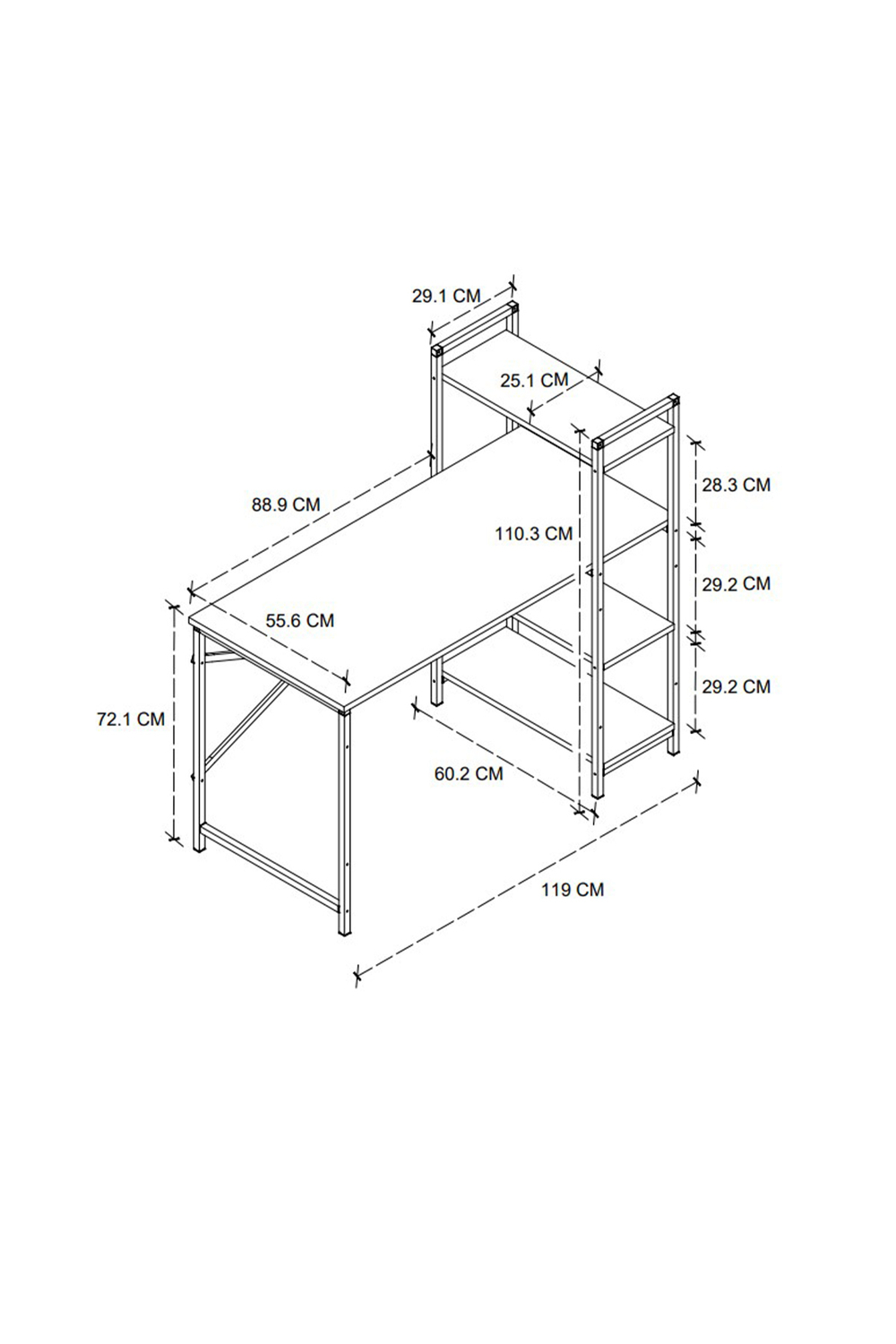 29.1 CM
25.1 CM
28.3 CM
88.9 CM
110.3 CM
29.2 CM
55.6 CM
29.2 CM
72.1 CM
60.2 CM
119 CM