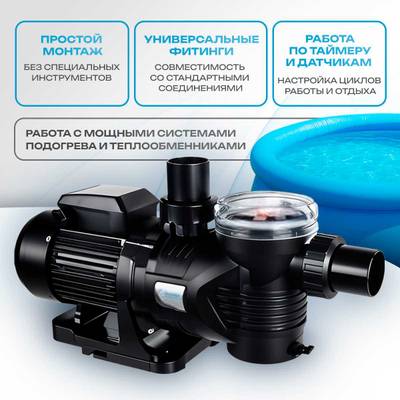 ПРОСТОЙ МОНТАЖ

БЕЗ СПЕЦИАЛЬНЫХ ИНСТРУМЕНТОВ

УНИВЕРСАЛЬНЫЕ ФИТИНГИ

СОВМЕСТИМОСТЬ СО СТАНДАРТНЫМИ СОЕДИНЕНИЯМИ

РАБОТА ПО ТАЙМЕРУ И ДАТЧИКАМ

НАСТРОЙКА ЦИКЛОВ РАБОТЫ И ОТДЫХА

РАБОТА С МОЩНЫМИ СИСТЕМАМИ ПОДОГРЕВА И ТЕПЛООБМЕННИКАМИ