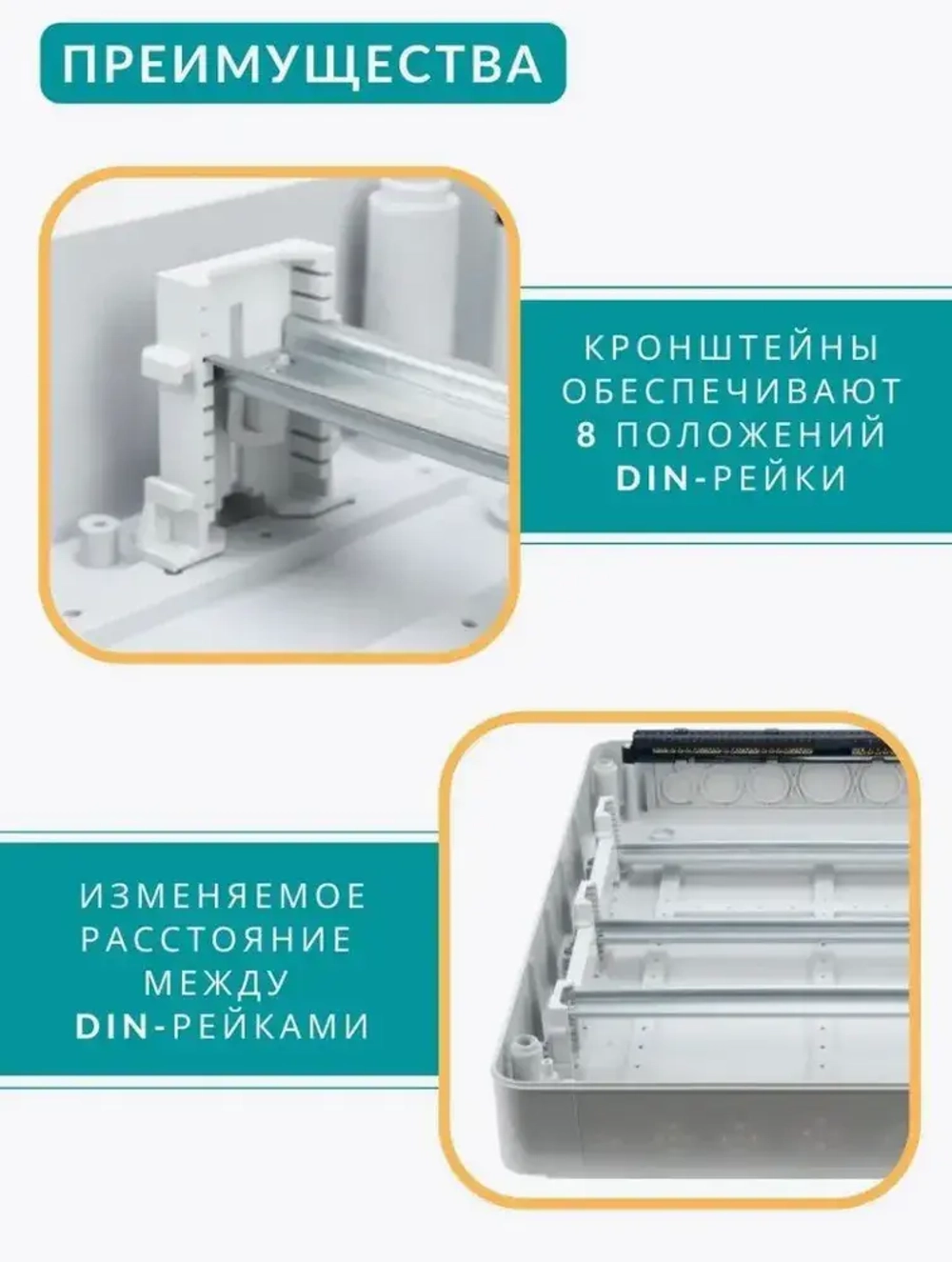 ПРЕИМУЩЕСТВА

КРОНШТЕЙНЫ ОБЕСПЕЧИВАЮТ 8 ПОЛОЖЕНИЙ DIN-РЕЙКИ

ИЗМЕНЯЕМОЕ РАССТОЯНИЕ МЕЖДУ DIN-РЕЙКАМИ