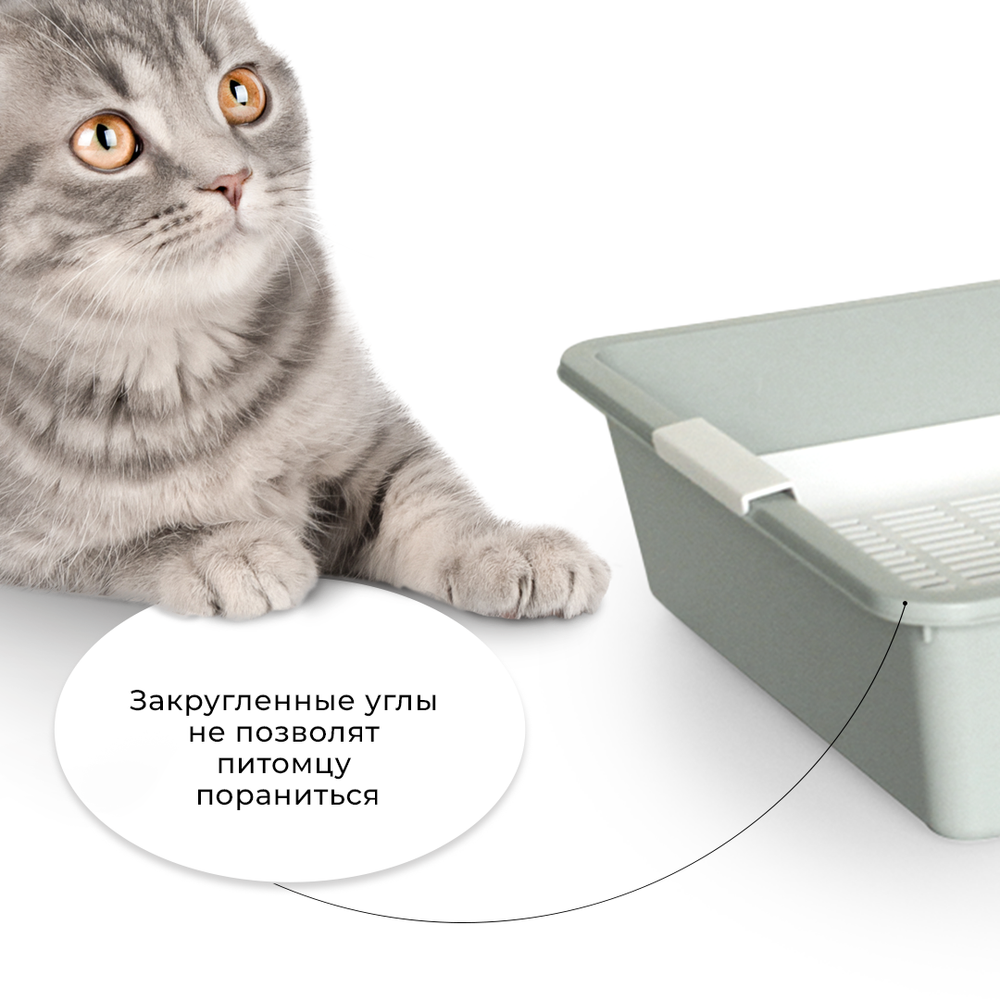 Закругленные углы не позволят питомцу пораниться