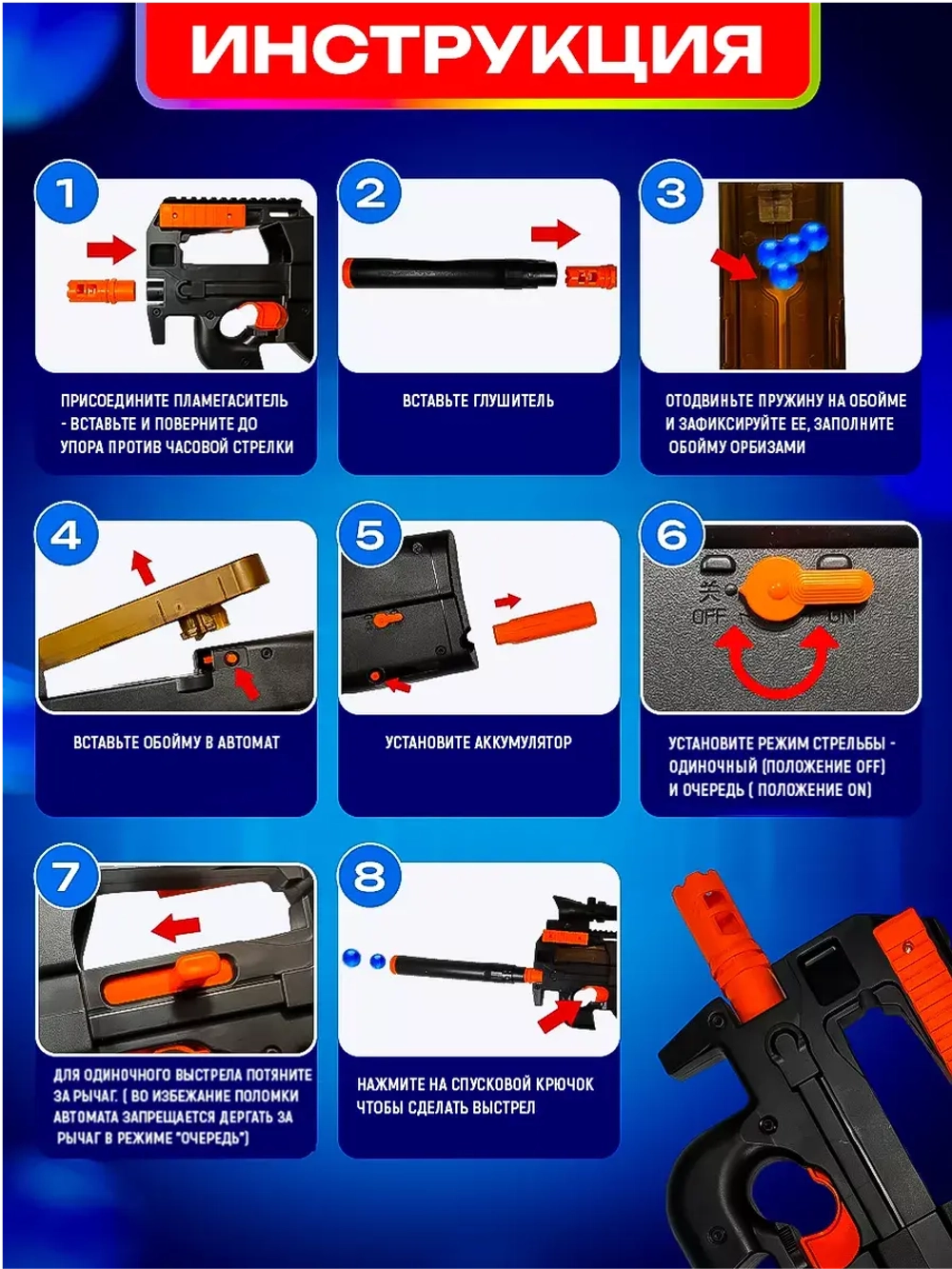 ИНСТРУКЦИЯ

1

ПРИСОЕДИНИТЕ ПЛАМЕГАСИТЕЛЬ - ВСТАВЬТЕ И ПОВЕРНИТЕ ДО УПОРА ПРОТИВ ЧАСОВОЙ СТРЕЛКИ

2

ВСТАВЬТЕ ГЛУШИТЕЛЬ

3

ОТОДВИНЬТЕ ПРУЖИНУ НА ОБОЙМЕ И ЗАФИКСИРУЙТЕ ЕЕ, ЗАПОЛНИТЕ ОБОЙМУ ОРБИЗАМИ

4

ВСТАВЬТЕ ОБОЙМУ В АВТОМАТ

5

УСТАНОВИТЕ АККУМУЛЯТОР

6

关 OFF ON

УСТАНОВИТЕ РЕЖИМ СТРЕЛЬБЫ - ОДИНОЧНЫЙ (ПОЛОЖЕНИЕ OFF) И ОЧЕРЕДЬ ( ПОЛОЖЕНИЕ ON)

7

ДЛЯ ОДИНОЧНОГО ВЫСТРЕЛА ПОТЯНИТЕ ЗА РЫЧАГ. ( ВО ИЗБЕЖАНИЕ ПОЛОМКИ АВТОМАТА ЗАПРЕЩАЕТСЯ ДЕРГАТЬ ЗА РЫЧАГ В РЕЖИМЕ "ОЧЕРЕДЬ")

8

НАЖМИТЕ НА СПУСКОВОЙ КРЮЧОК ЧТОБЫ СДЕЛАТЬ ВЫСТРЕЛ