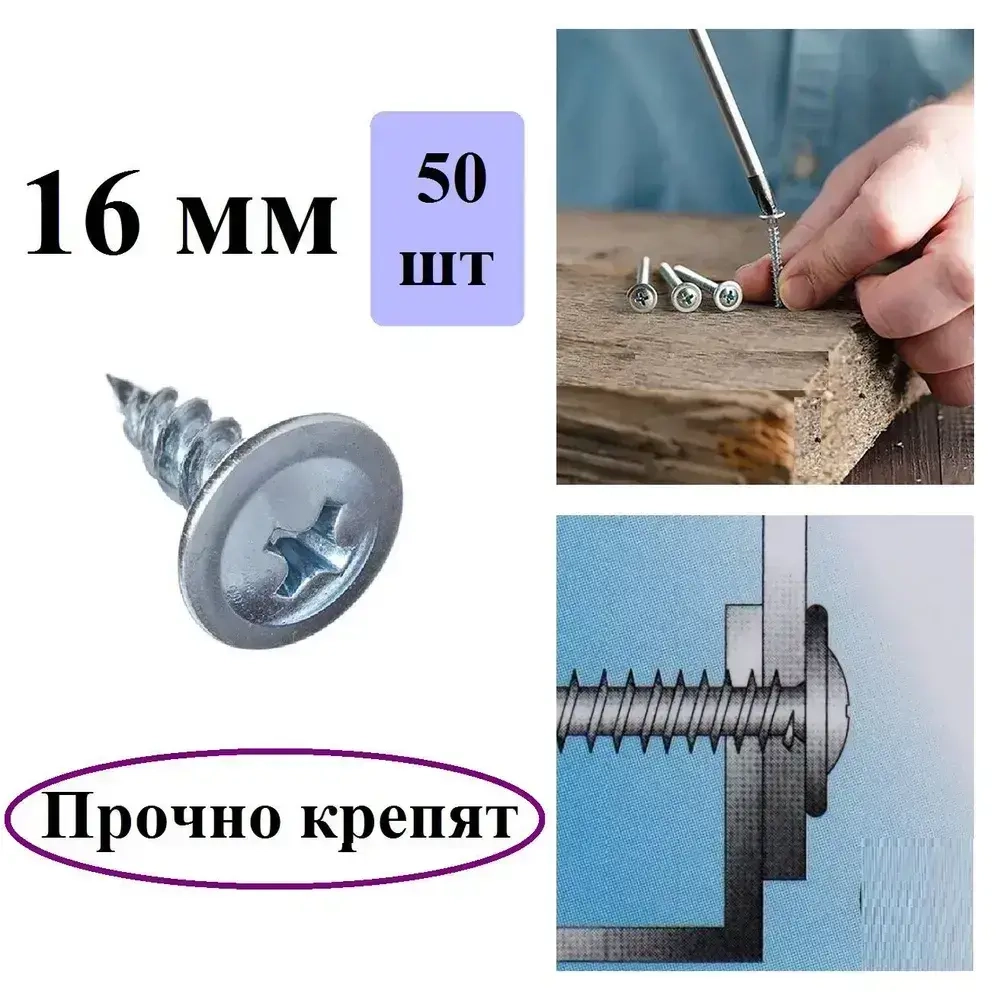 16 мм

50
шт

Прочно крепят