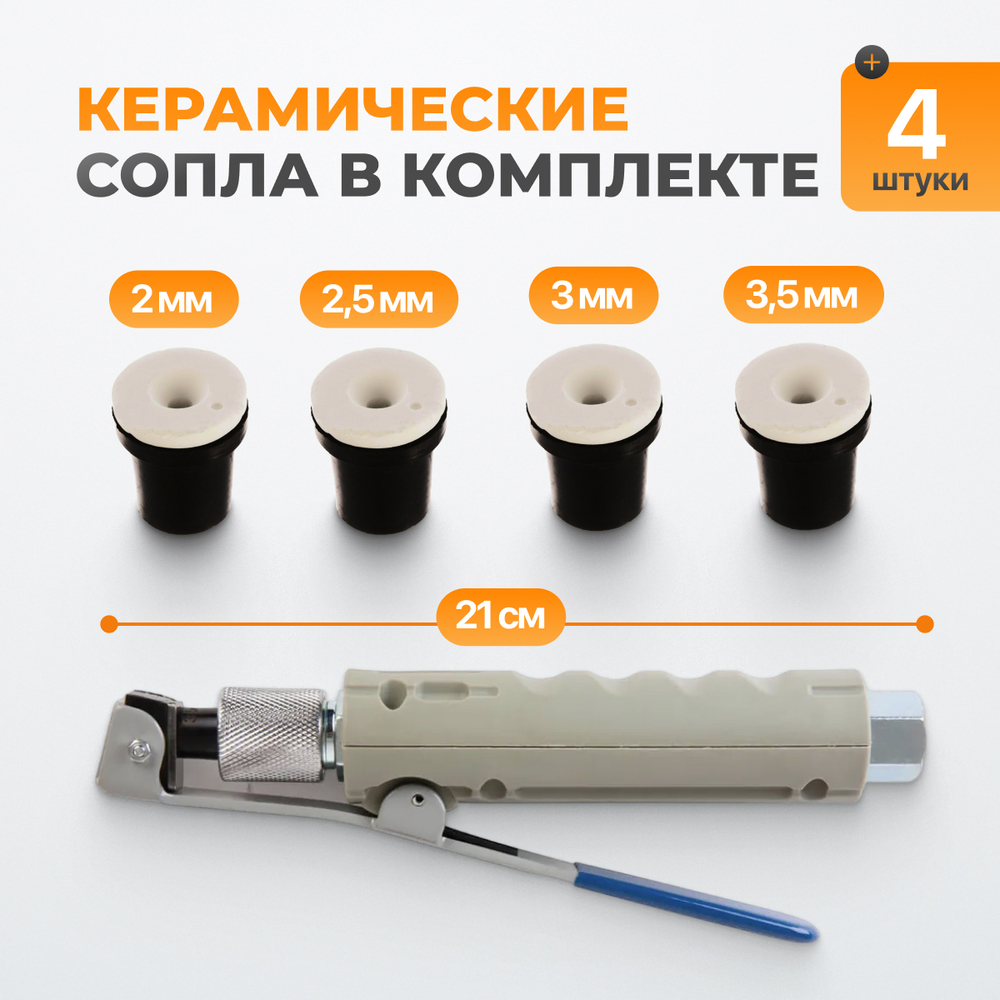 КЕРАМИЧЕСКИЕ СОПЛА В КОМПЛЕКТЕ

+ 4 штуки

2 мм

2,5 мм

3 мм

3,5 мм

21 см