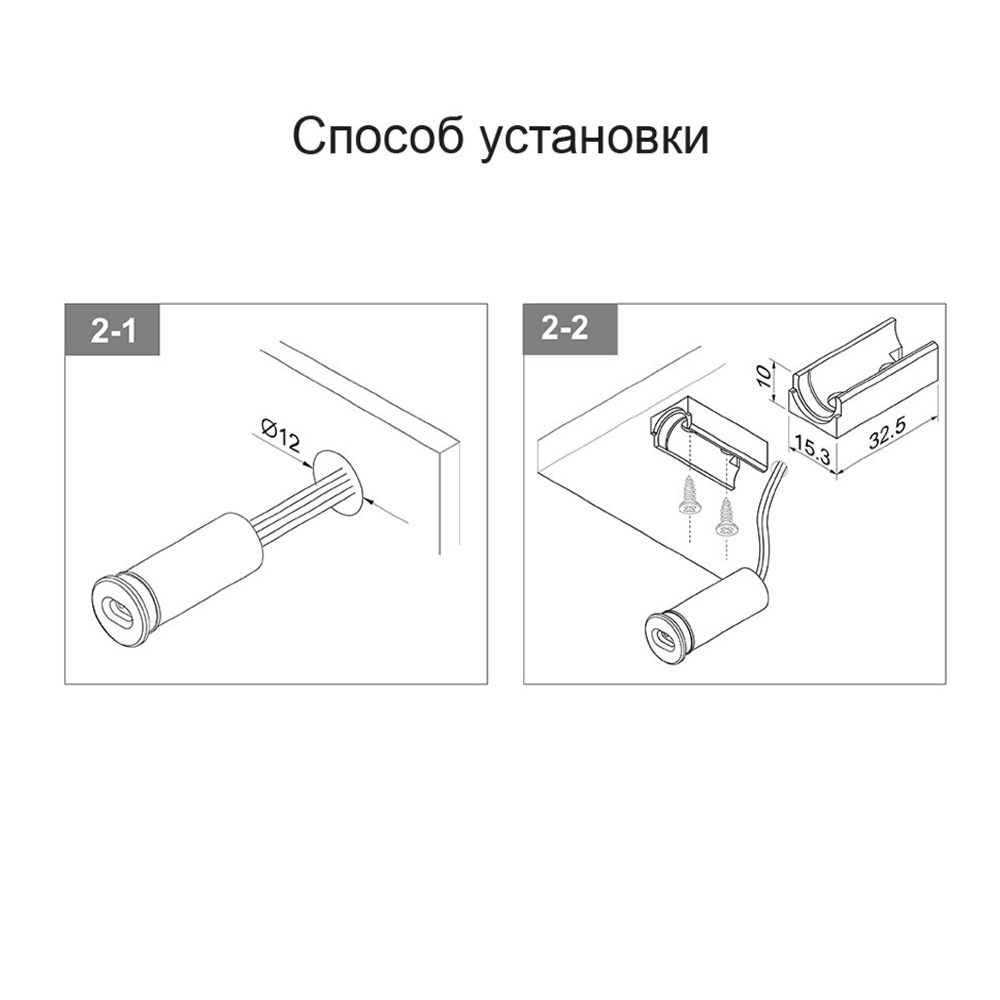 Способ установки

2-1

Ø12

2-2

10

15.3

32.5